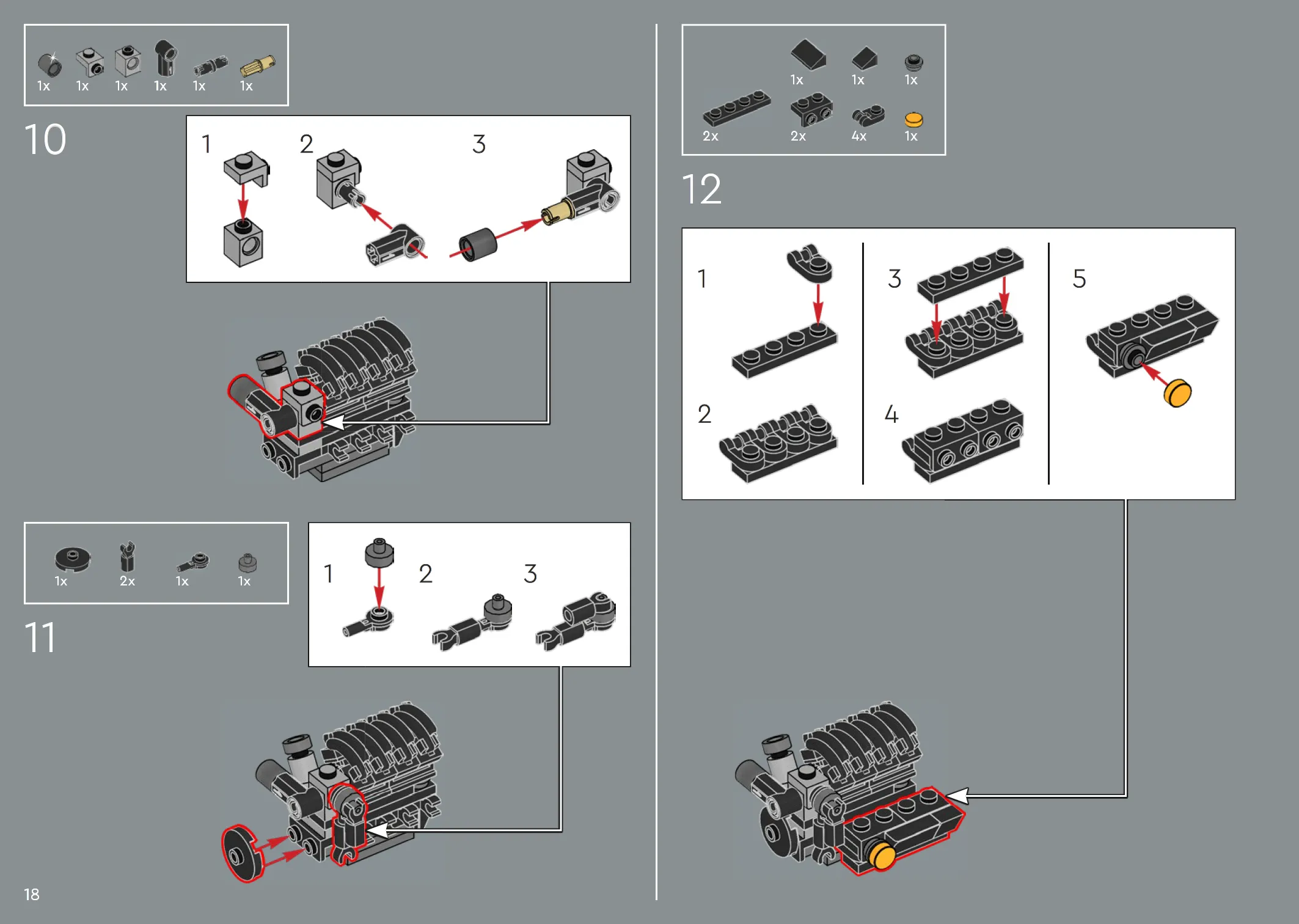 1x 1x 1x 1x 1x 1x

10

1 2 3

1x 2x 1x 1x

11

1 2 3

18

1x 1x 1x
2x 2x 4x 1x

12

1
2
3
4
5