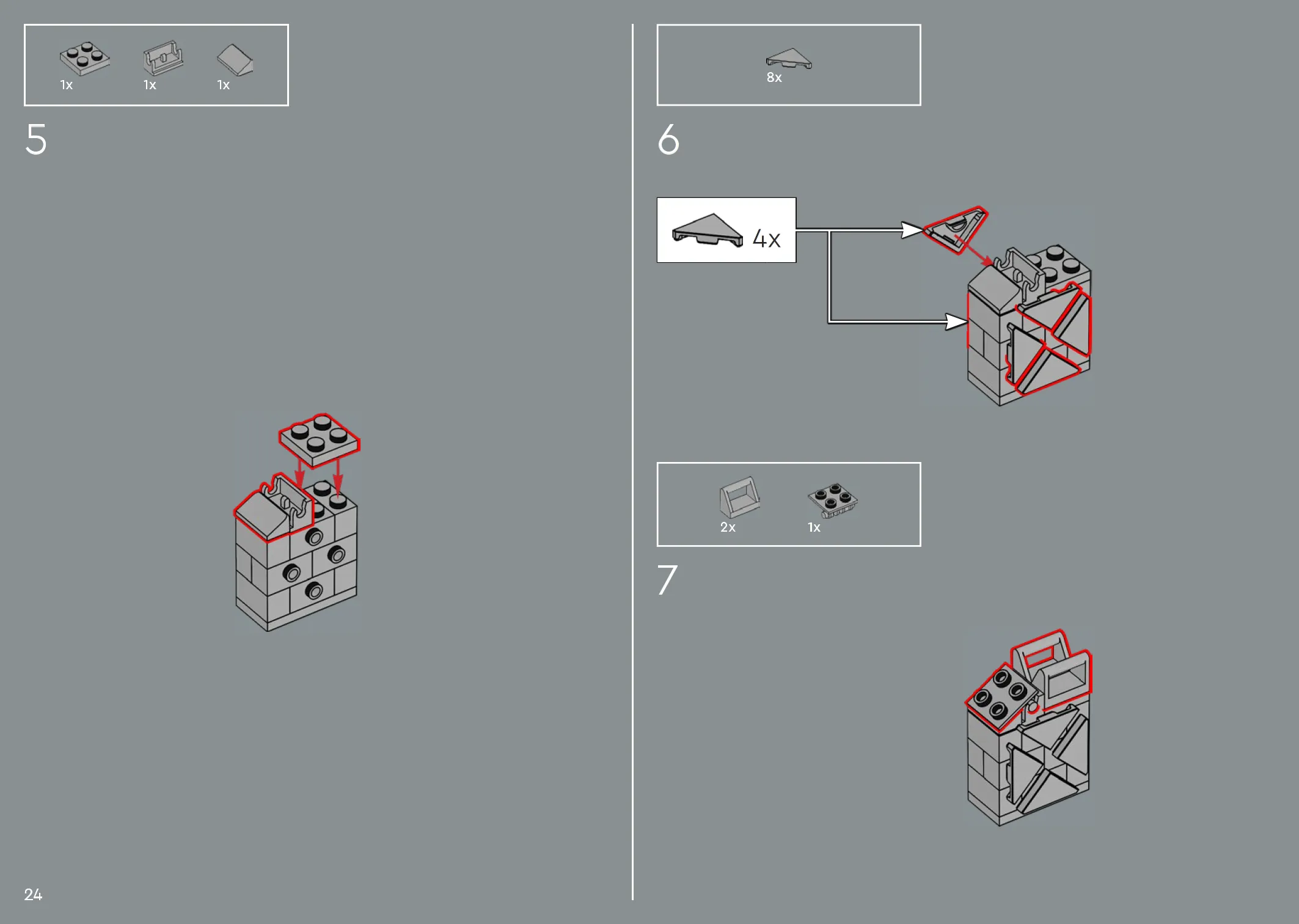 1x
1x
1x

5

8x

6

4x

2x
1x

7

24