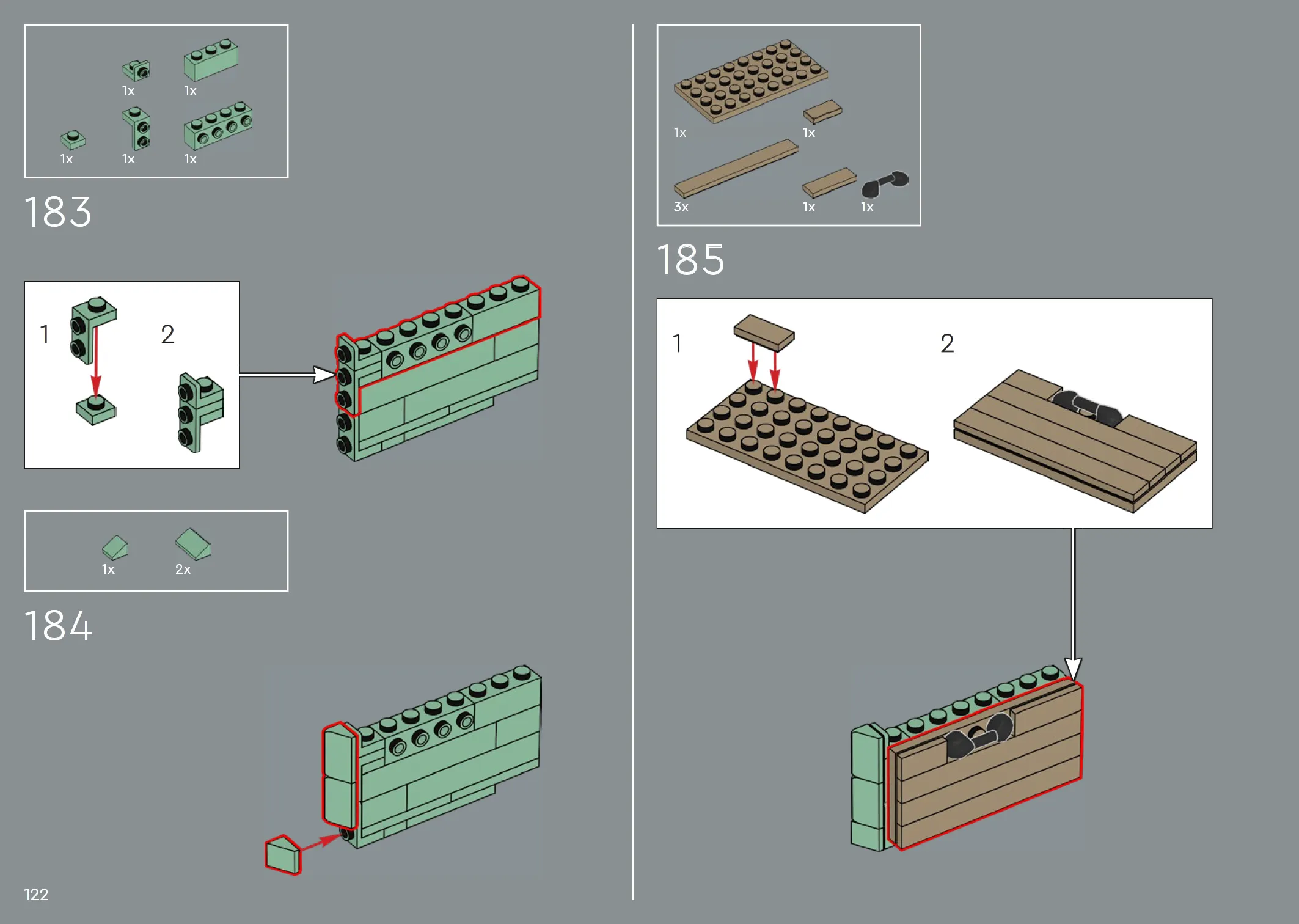 1x 1x

1x 1x 1x

183

1

2

1x 2x

184

122

1x 1x

3x 1x 1x

185

1

2