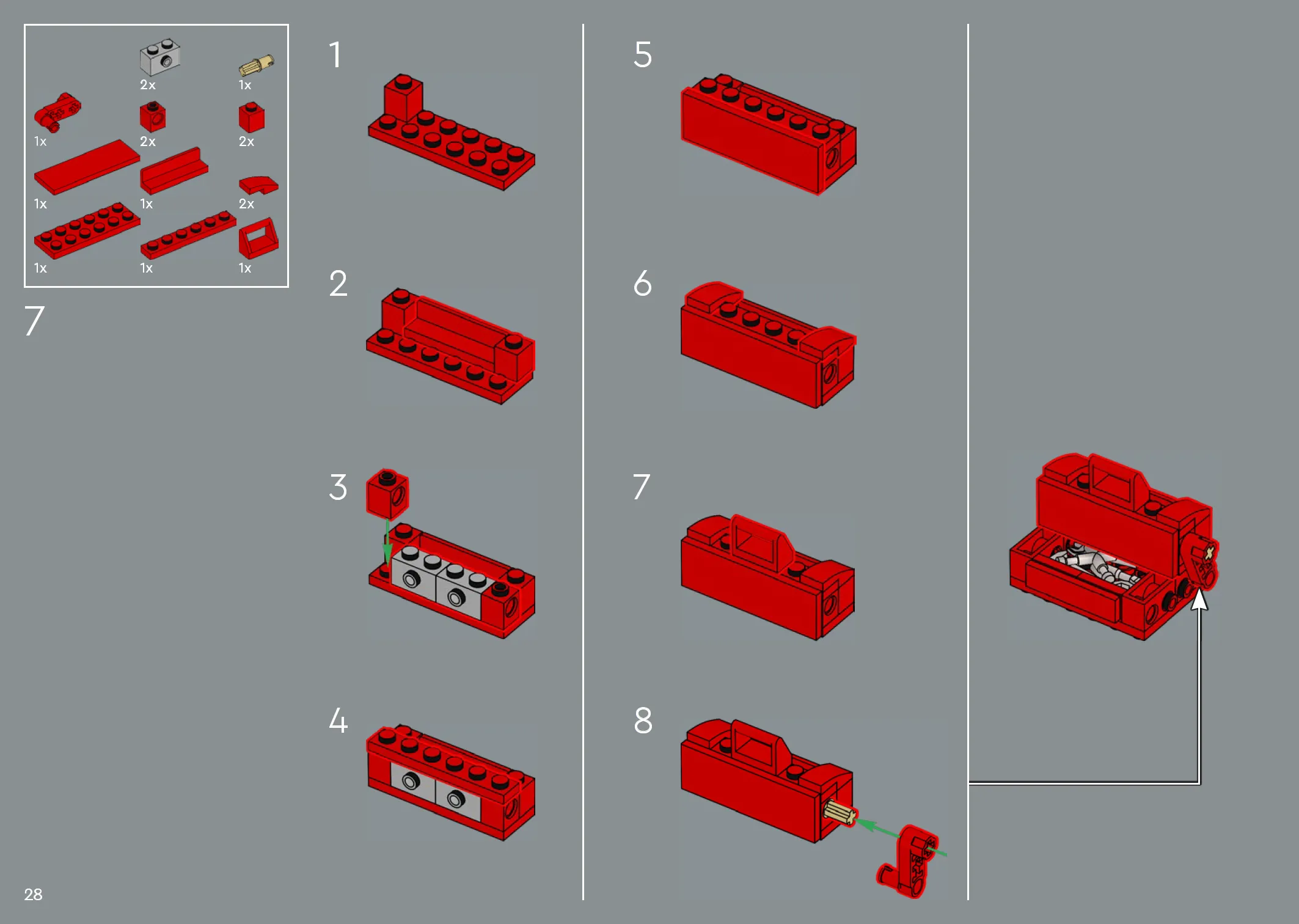 2x
1x
1x
2x
2x
1x
1x
2x
1x
1x
1x

7

1

2

3

4

5

6

7

8

28