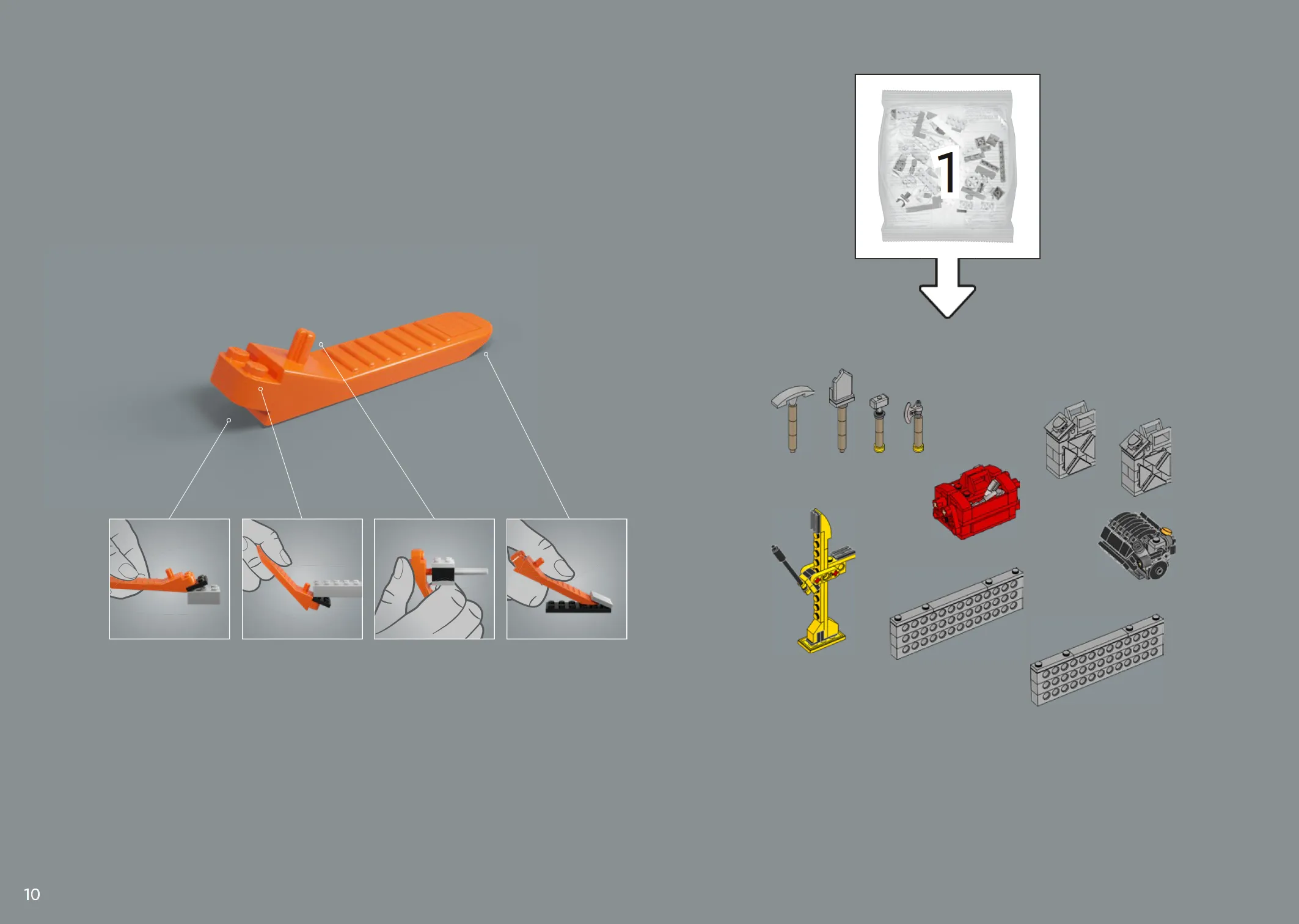 1

10