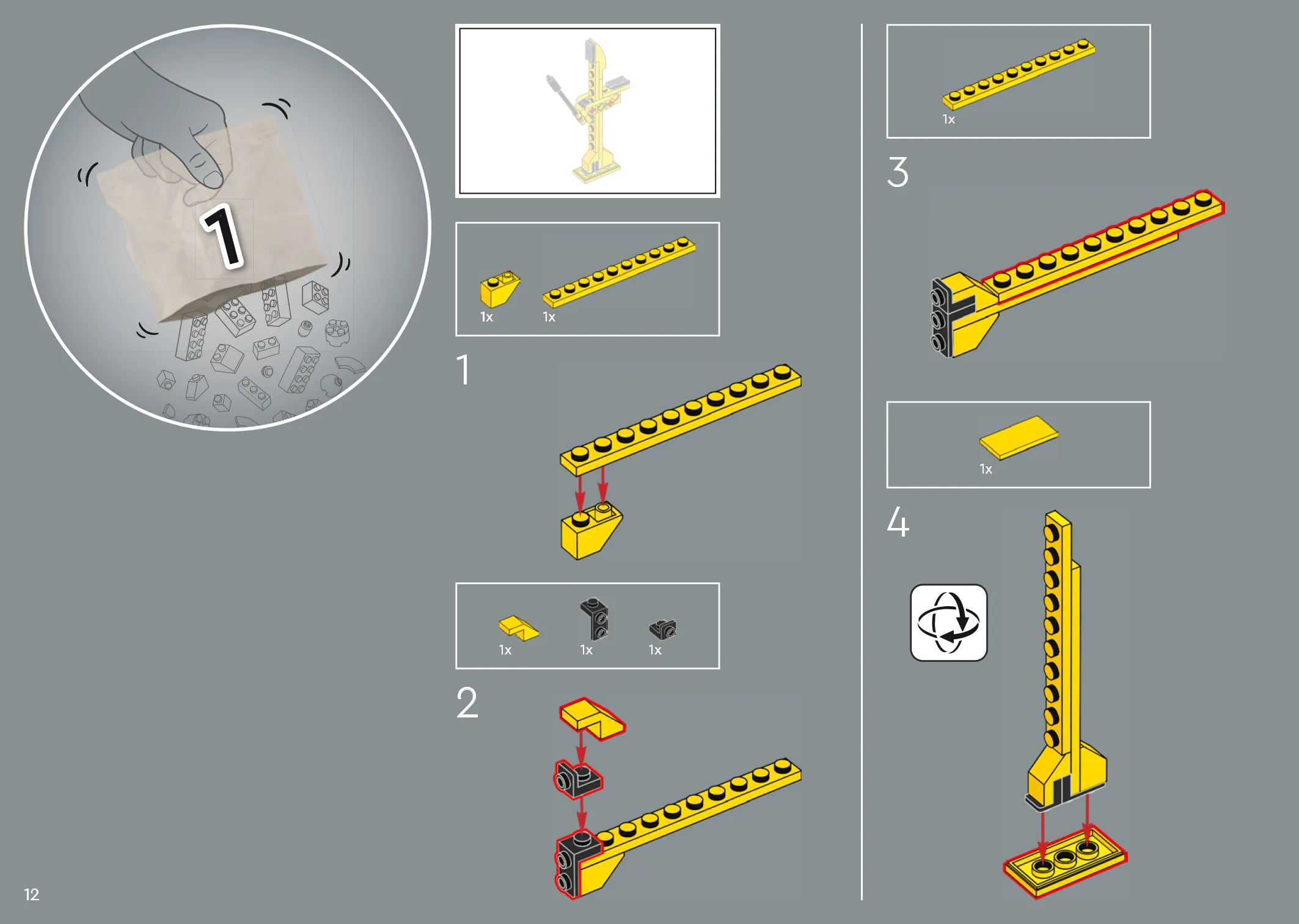 1

1x 1x

1

1x 1x 1x

2

1x

3

1x

4

12