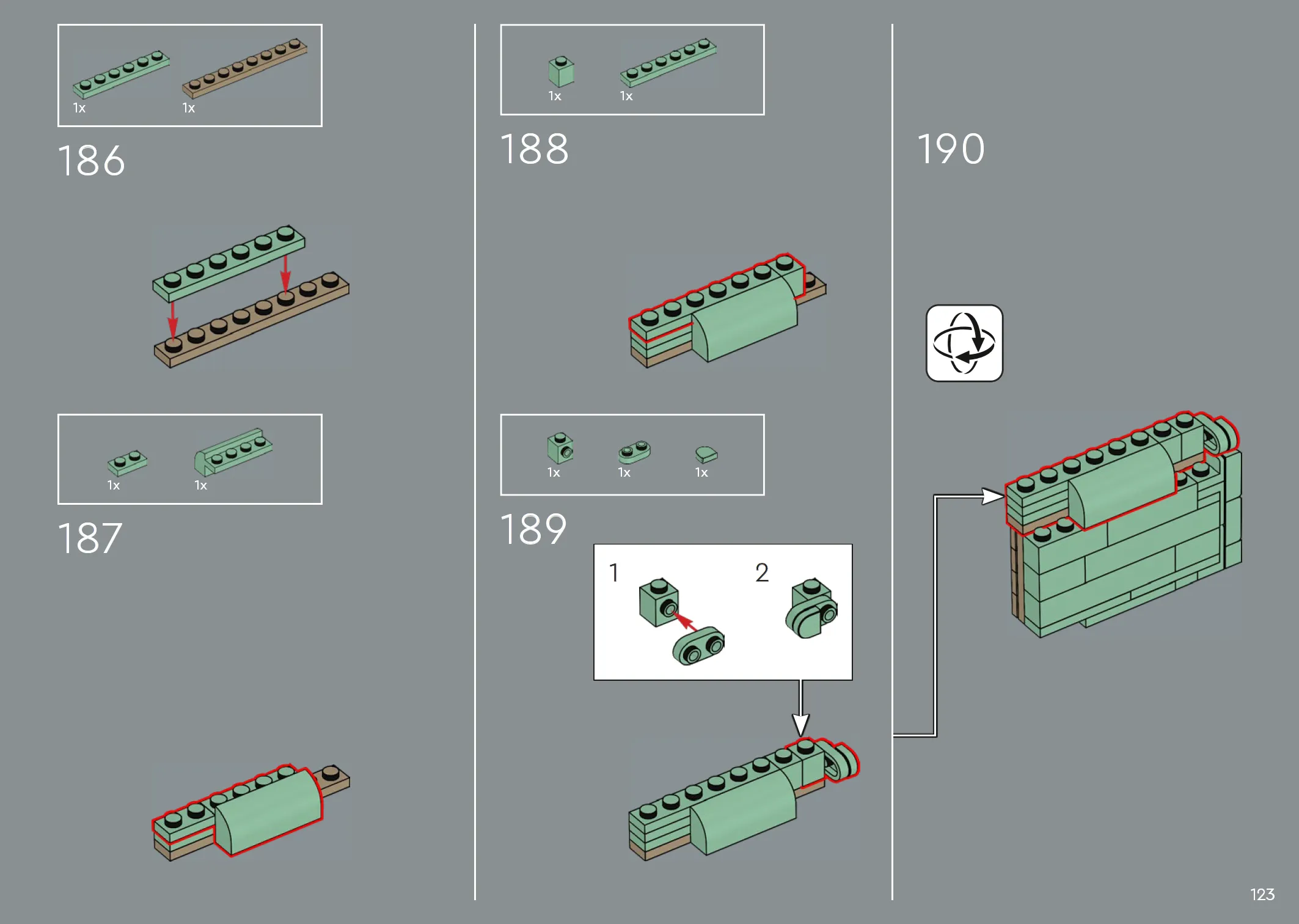 1x 1x

186

1x 1x

187

1x 1x

188

1x 1x 1x

189

1

2

190

123