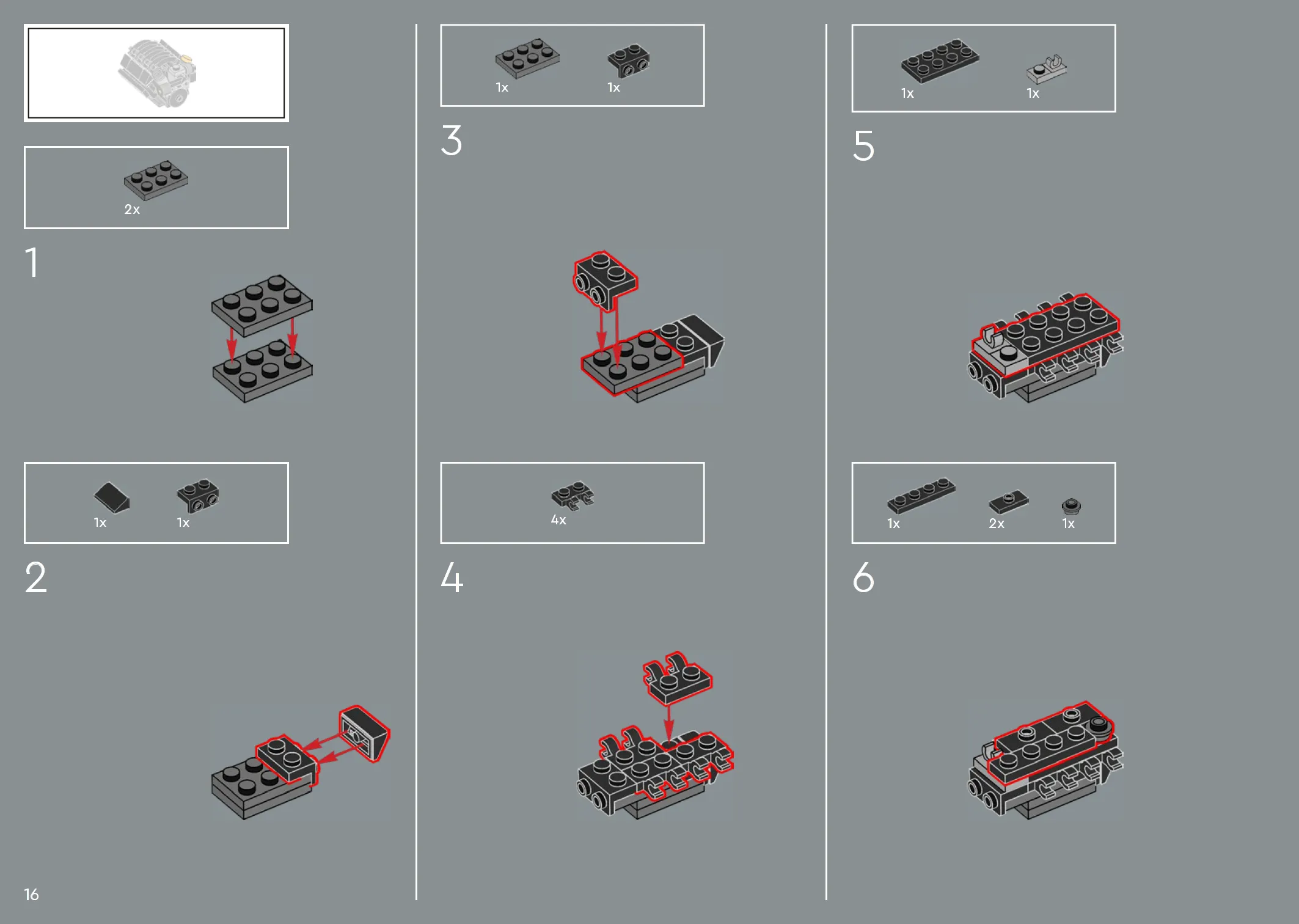 2x

1

1x 1x

2

1x 1x

3

4x

4

1x 1x

5

1x 2x 1x

6

16