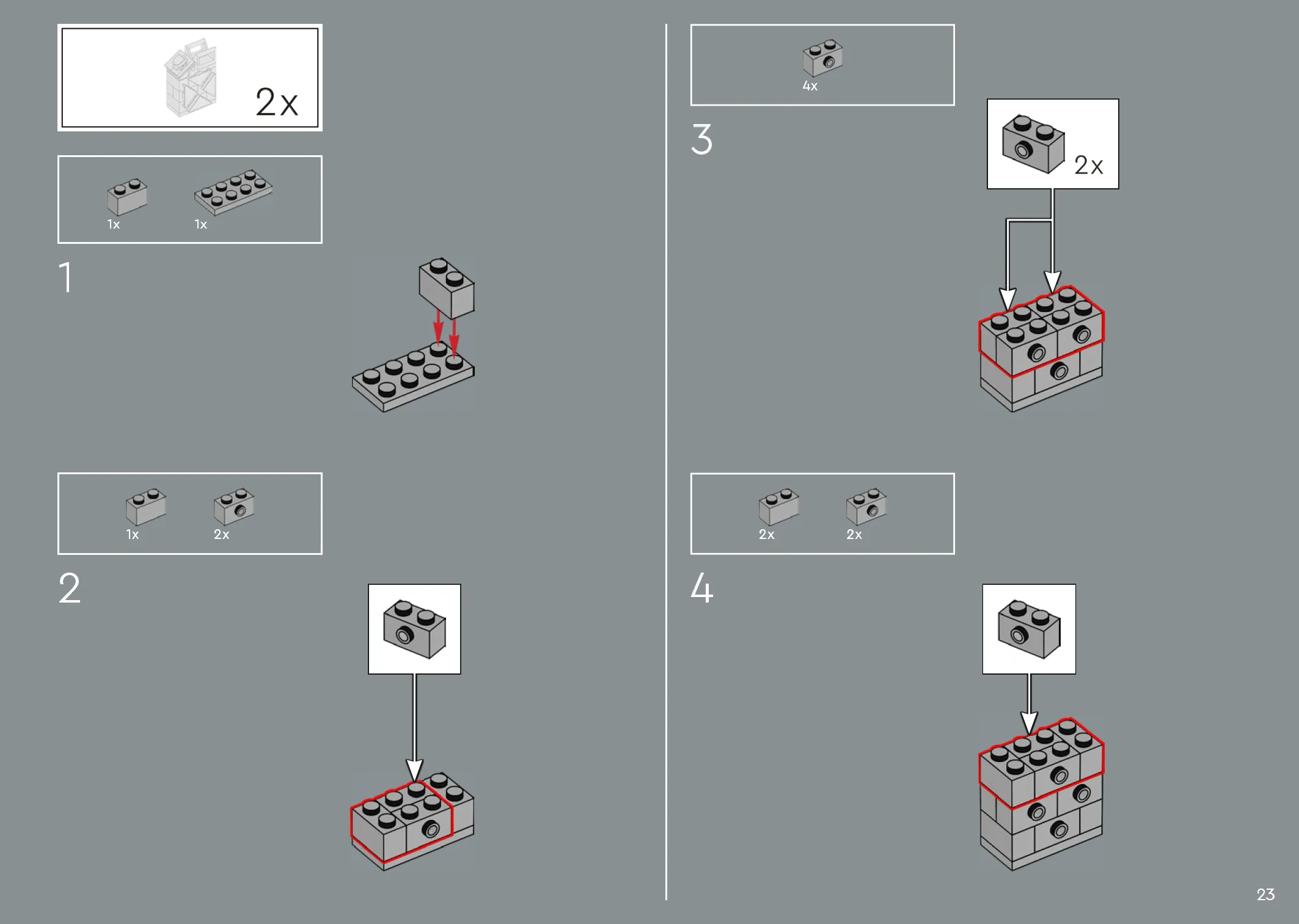 2x

1x 1x

1

1x 2x

2

4x

3

2x

2x 2x

4

23