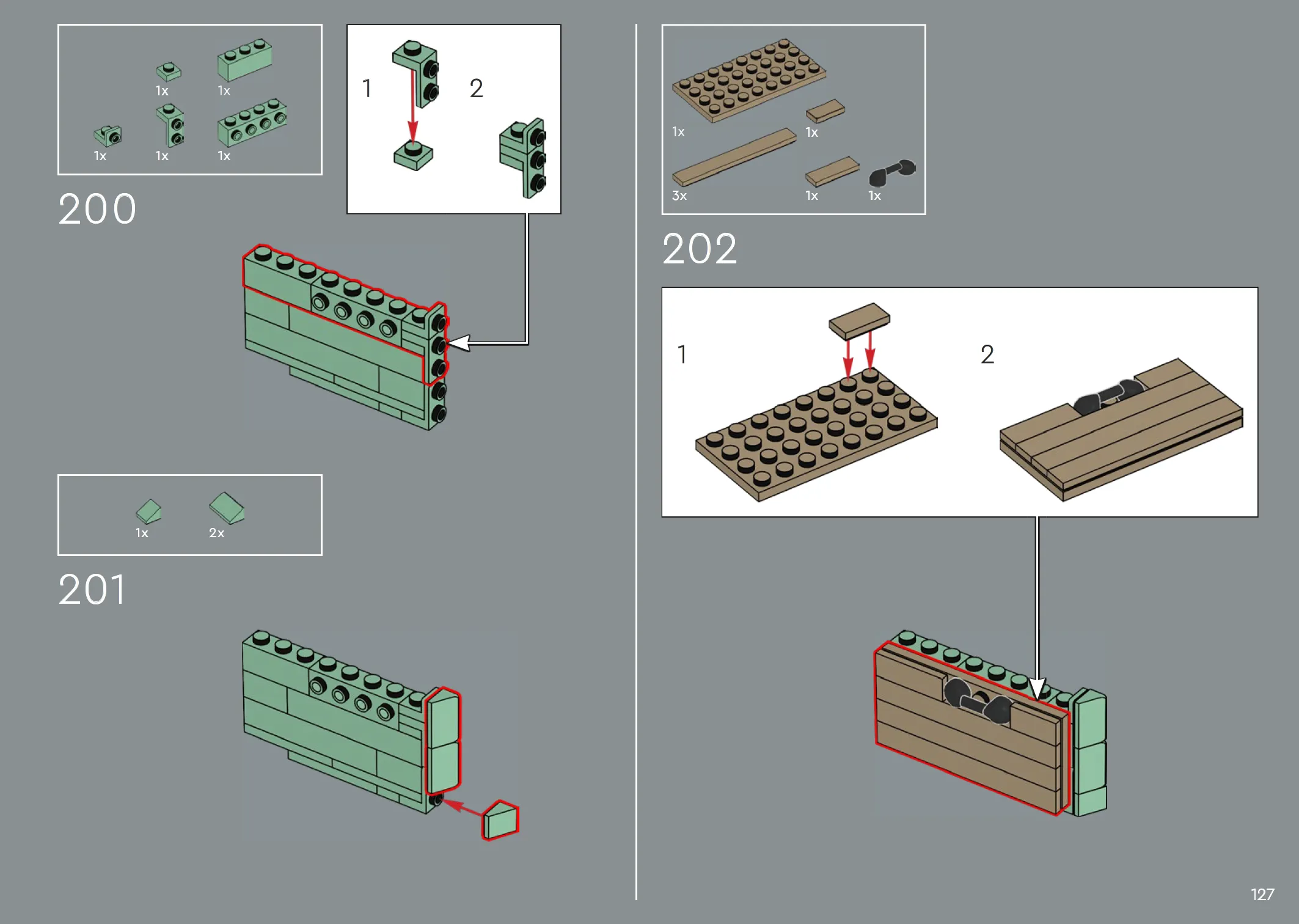 1x 1x
1x 1x 1x

200

1 2

1x 2x

201

1x 1x
3x 1x 1x

202

1 2

127