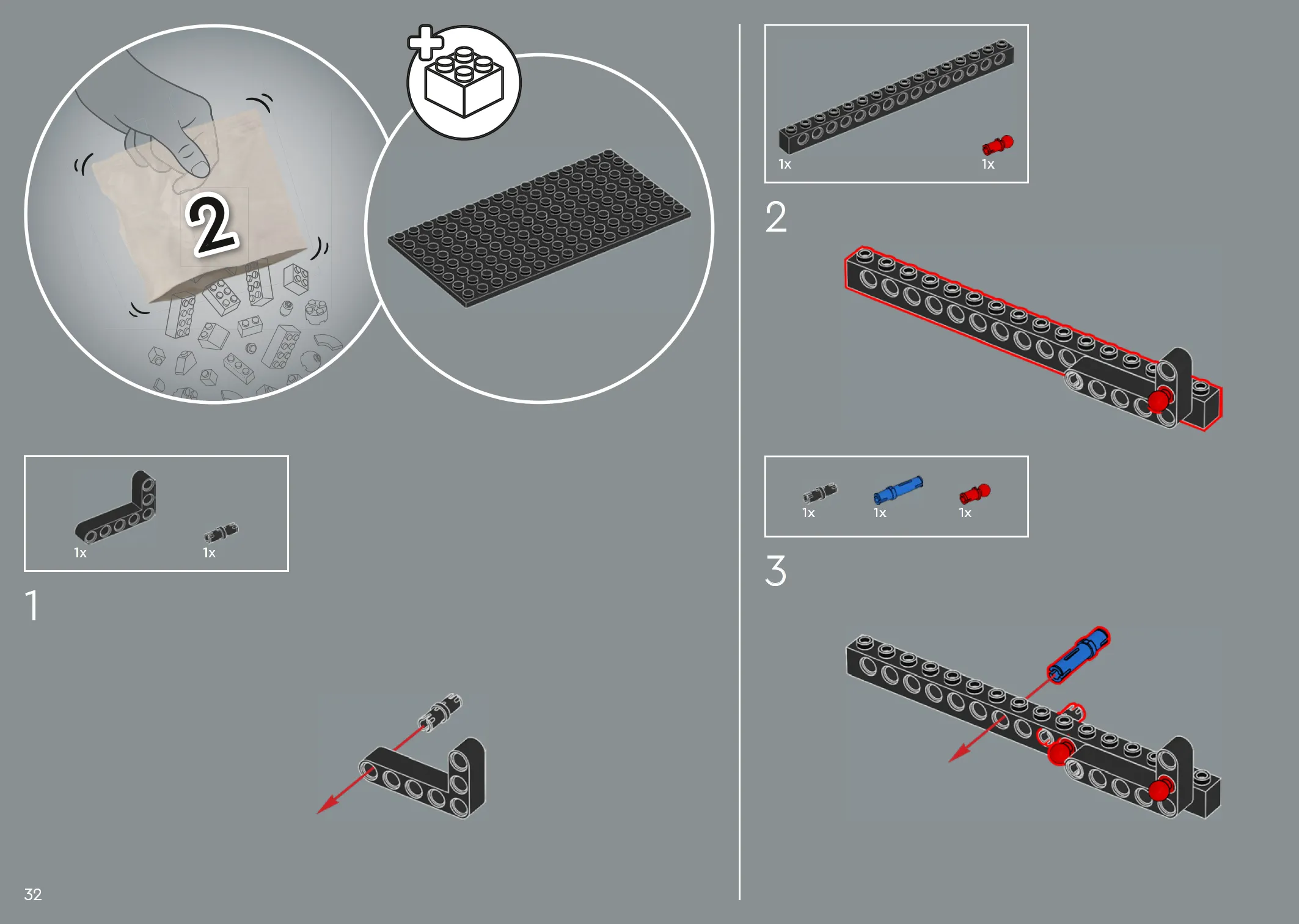 2

1x 1x

1

1x 1x

2

1x 1x 1x

3

32