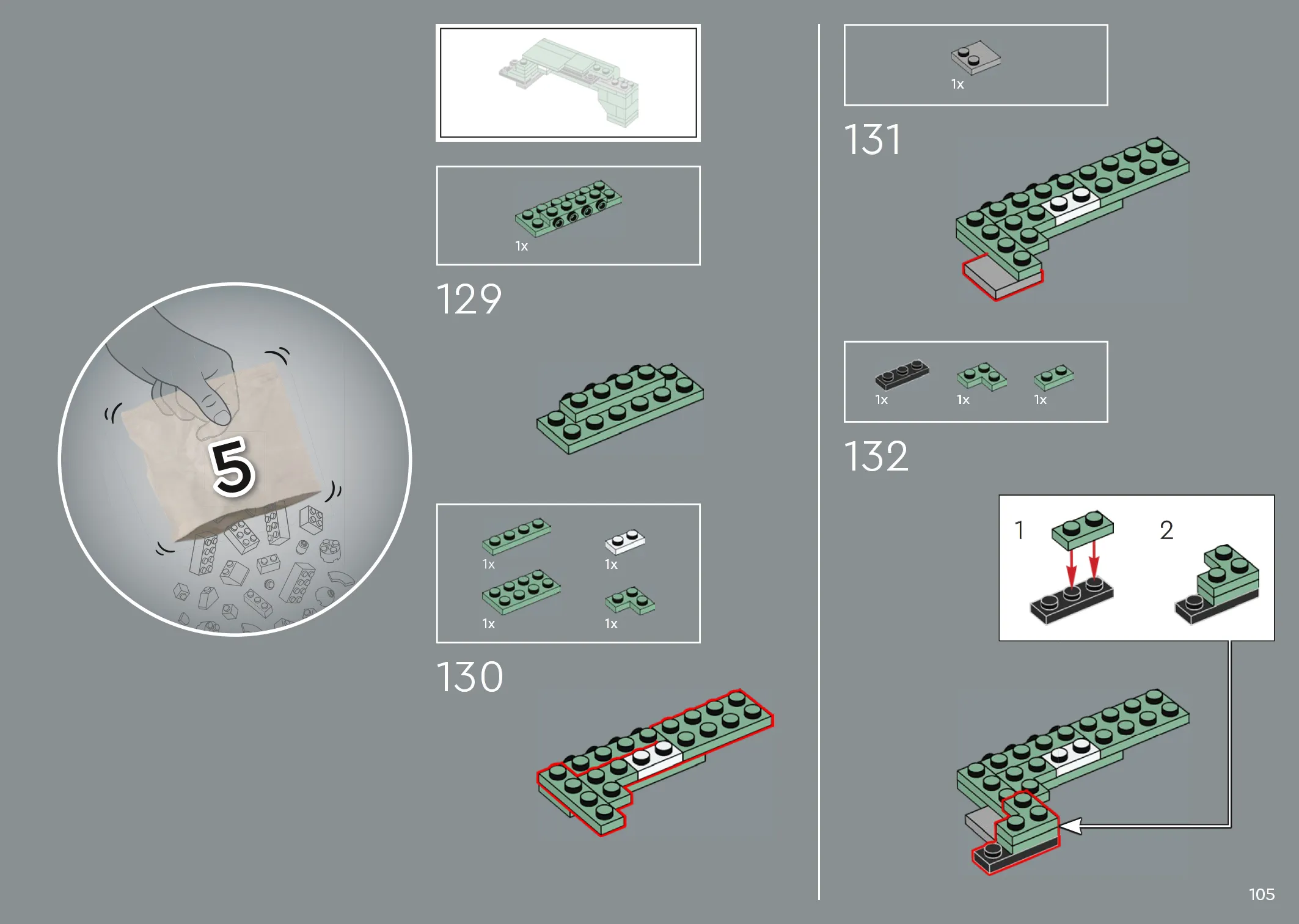 5

1x

129

1x
1x
1x
1x

130

1x

131

1x
1x
1x

132

1
2

105