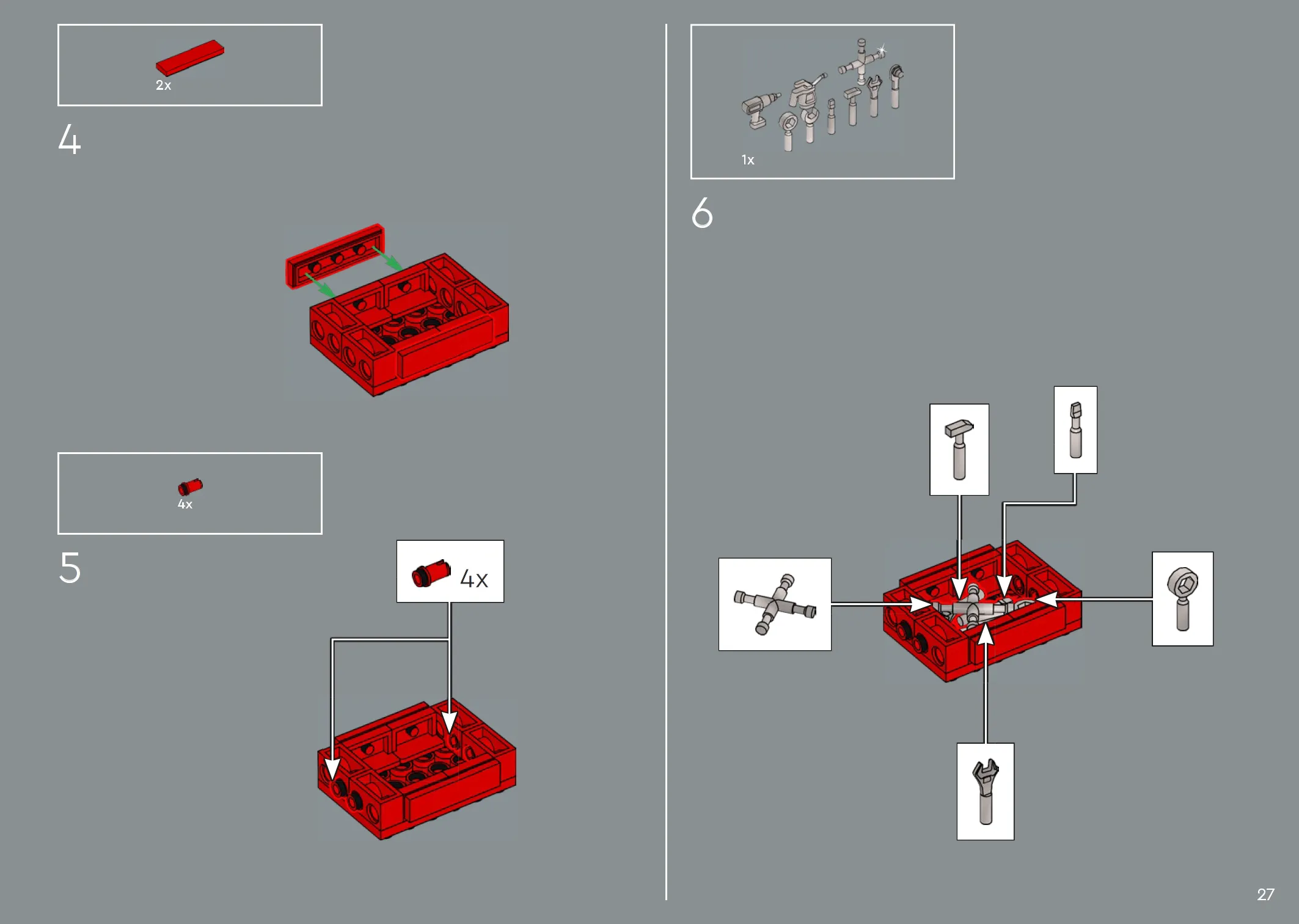 2x

4

4x

5

4x

1x

6

27