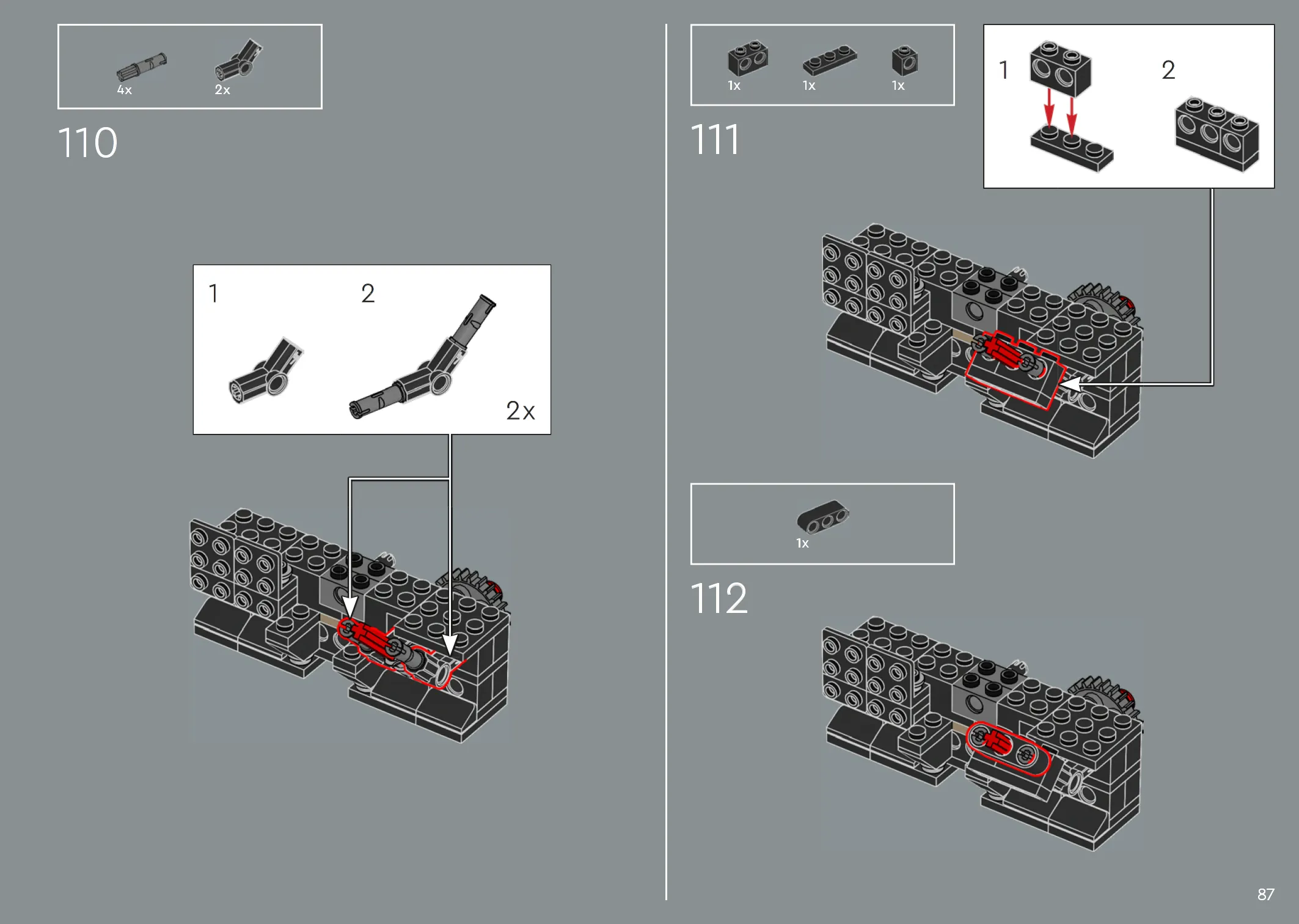 4x
2x

110

1
2
2x

1x
1x
1x

111

1
2

1x

112

87