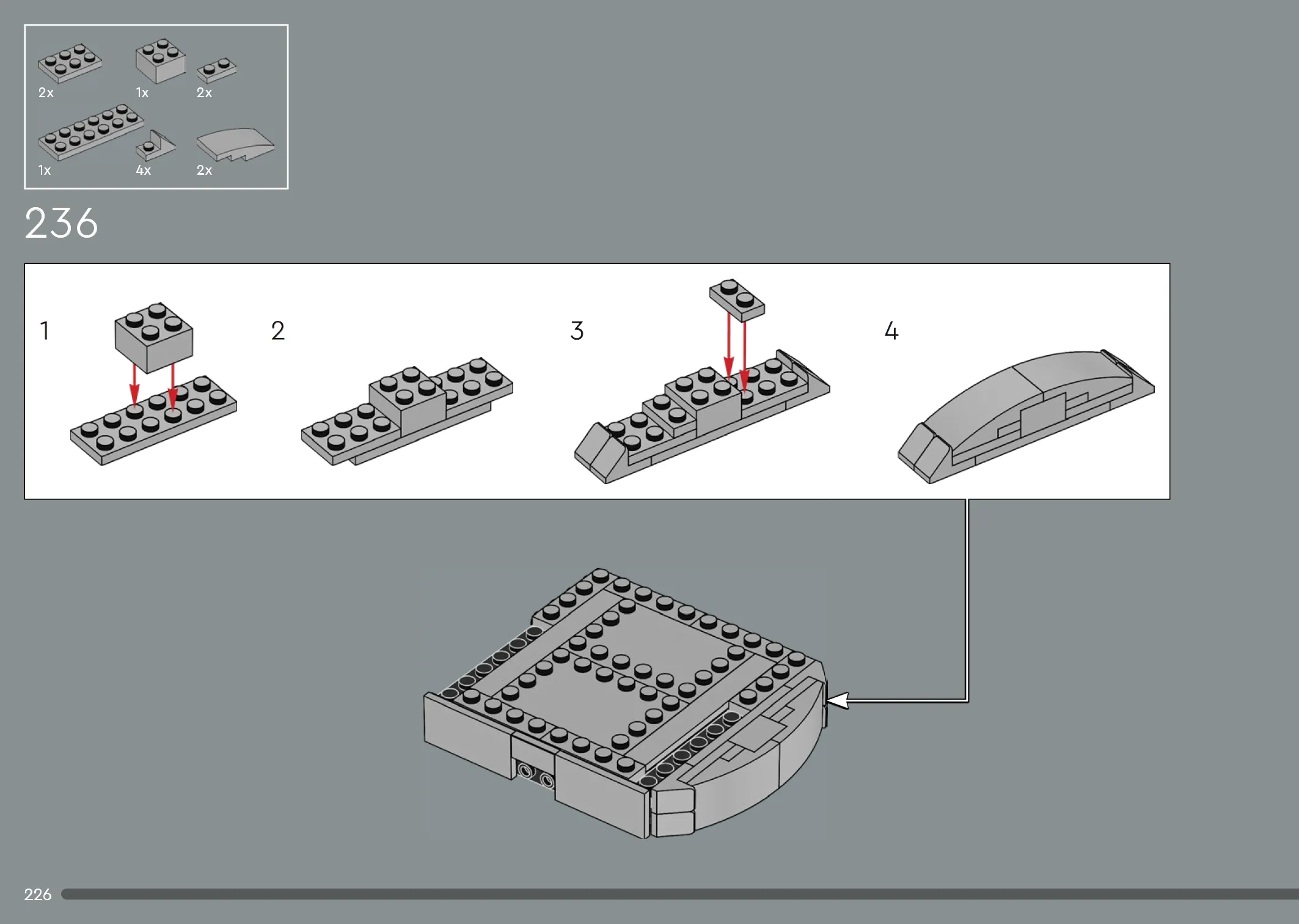 2x 1x 2x

1x 4x 2x

236

1

2

3

4

226