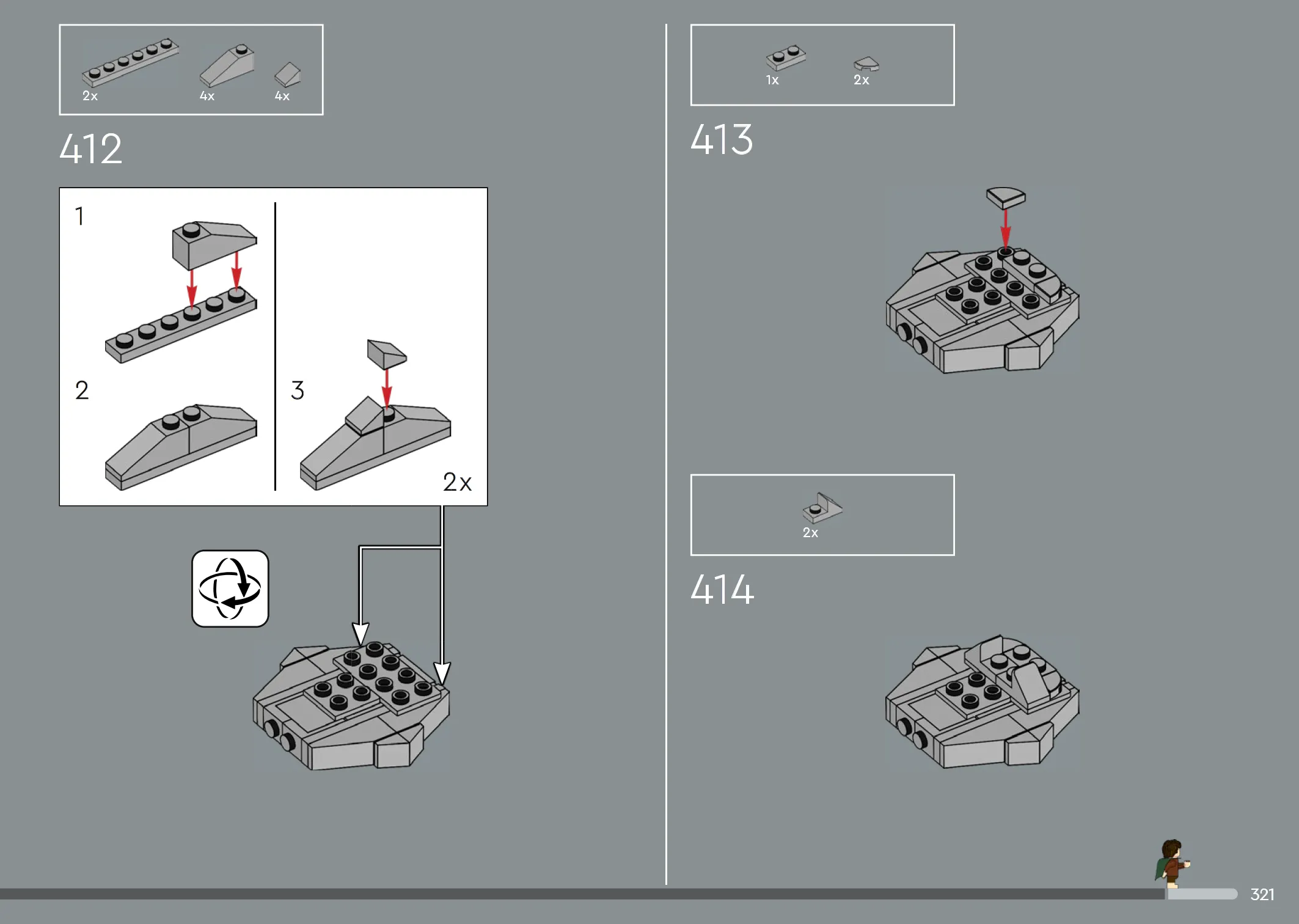 2x 4x 4x

412

1

2

3

2x

1x 2x

413

2x

414

321