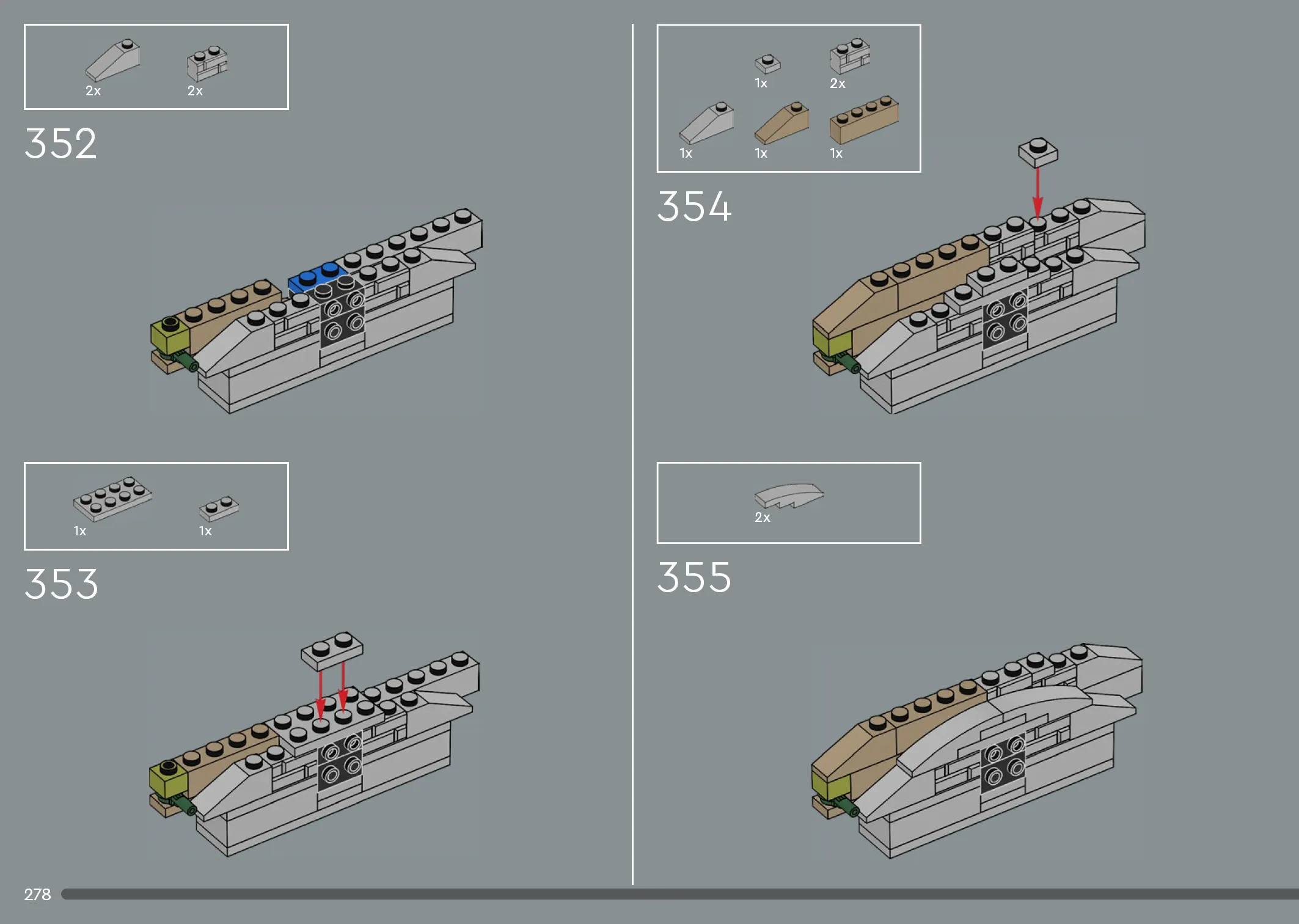 2x 2x

352

1x 1x

353

1x 2x

1x 1x 1x

354

2x

355

278