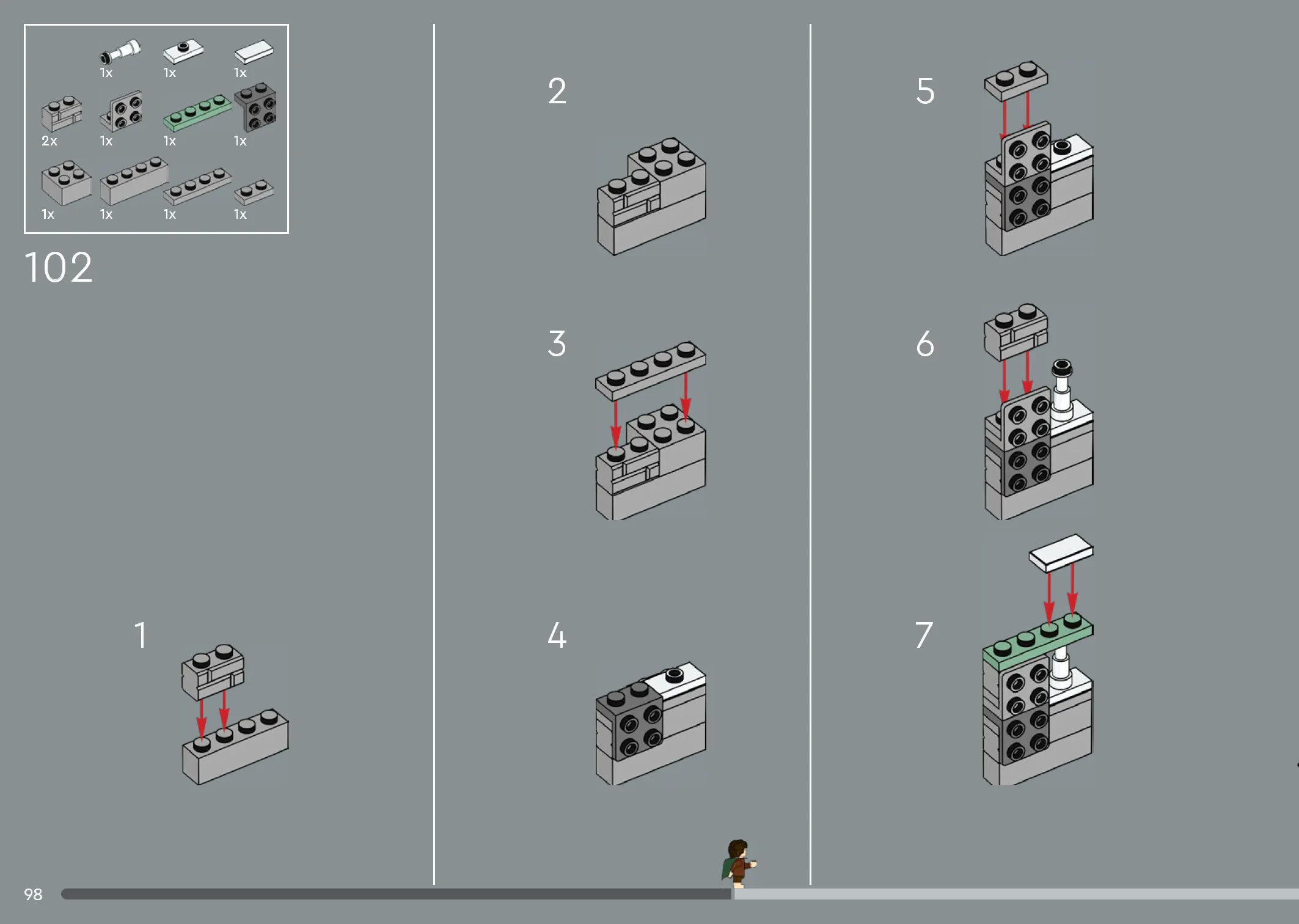 1x 1x 1x
2x 1x 1x 1x
1x 1x 1x 1x

102

1

2

3

4

5

6

7

98