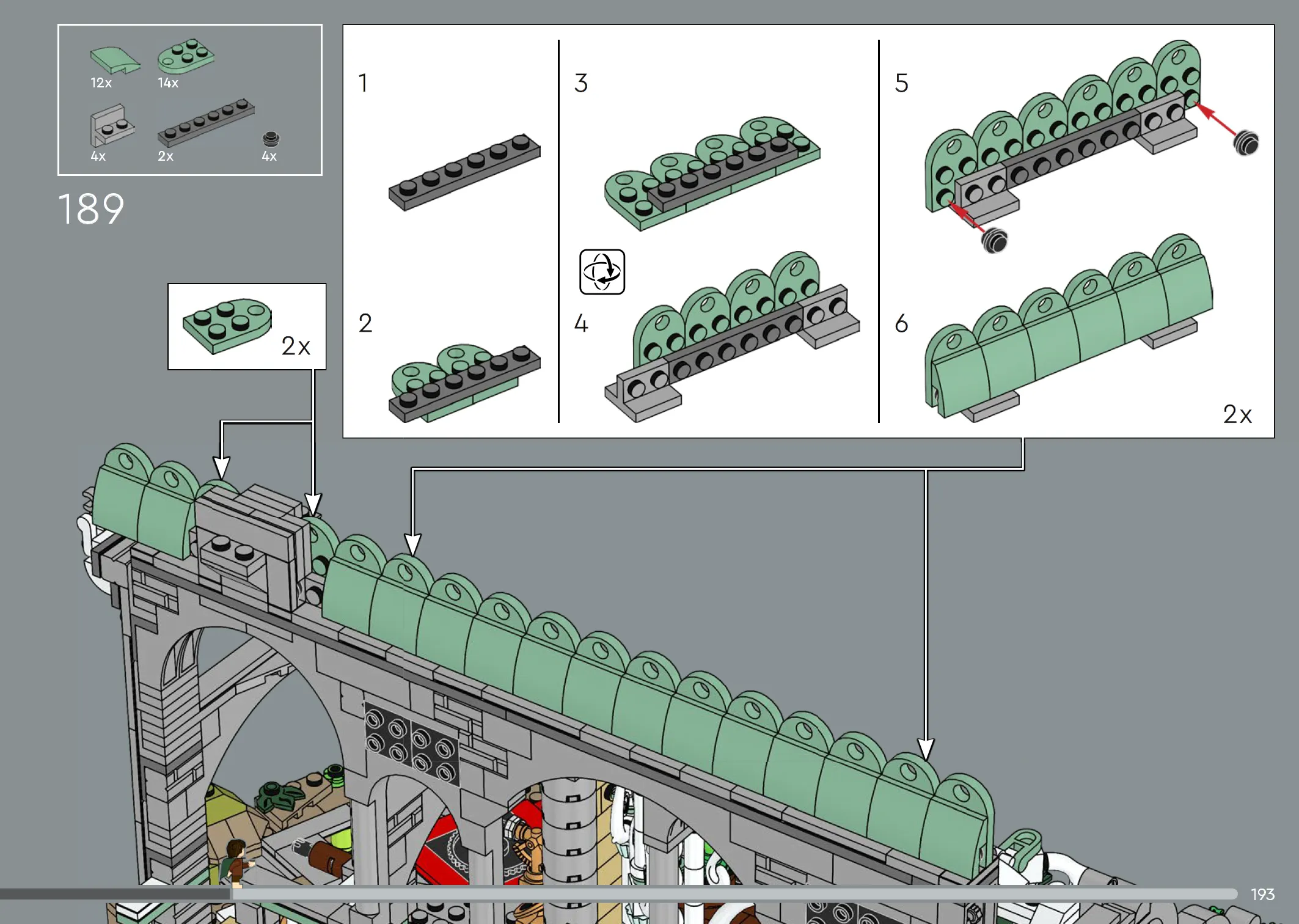 12x 14x

4x 2x 4x

189

2x

1

2

3

4

5

6

2x

193