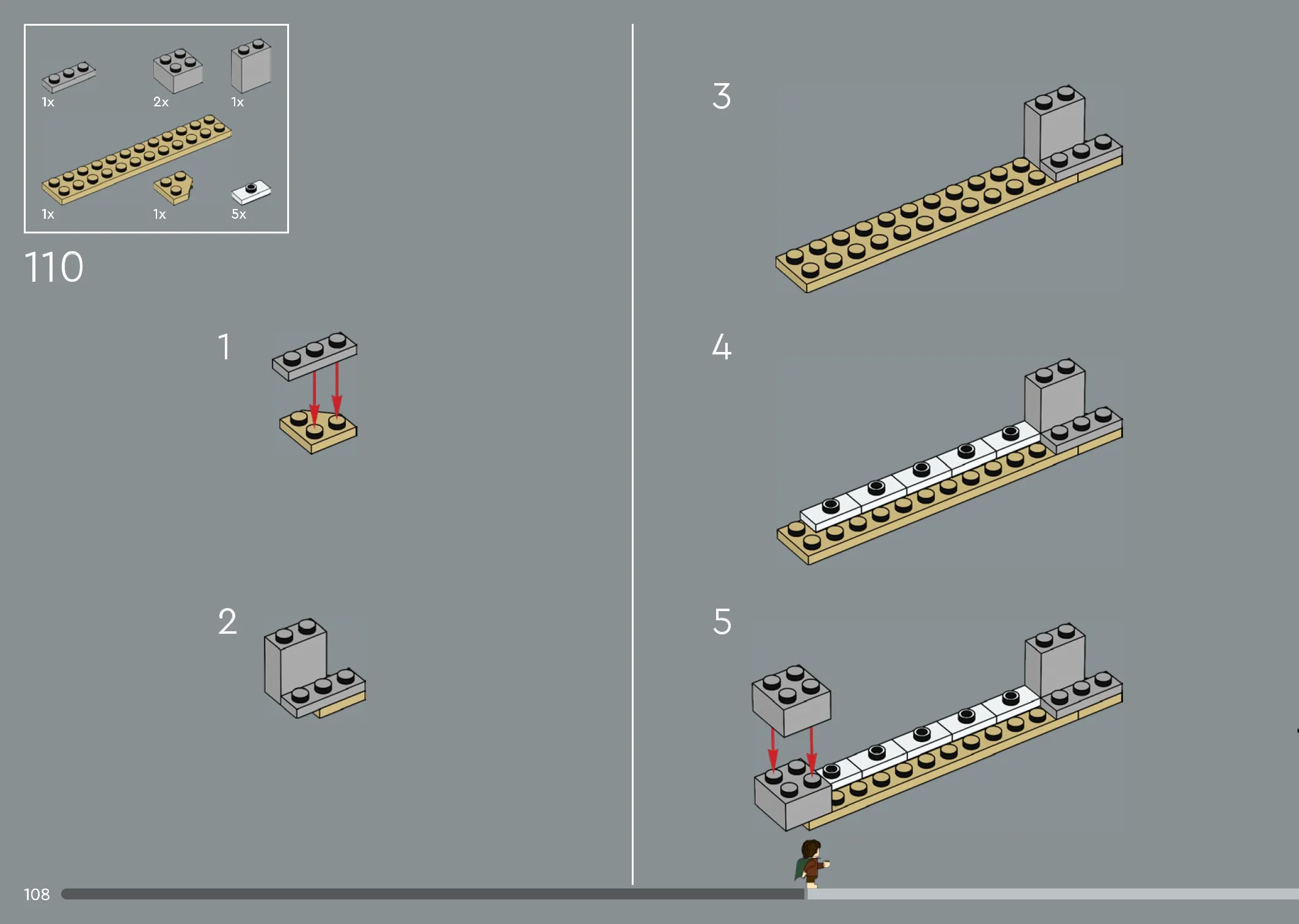 1x 2x 1x

1x 1x 5x

110

1

2

3

4

5

108