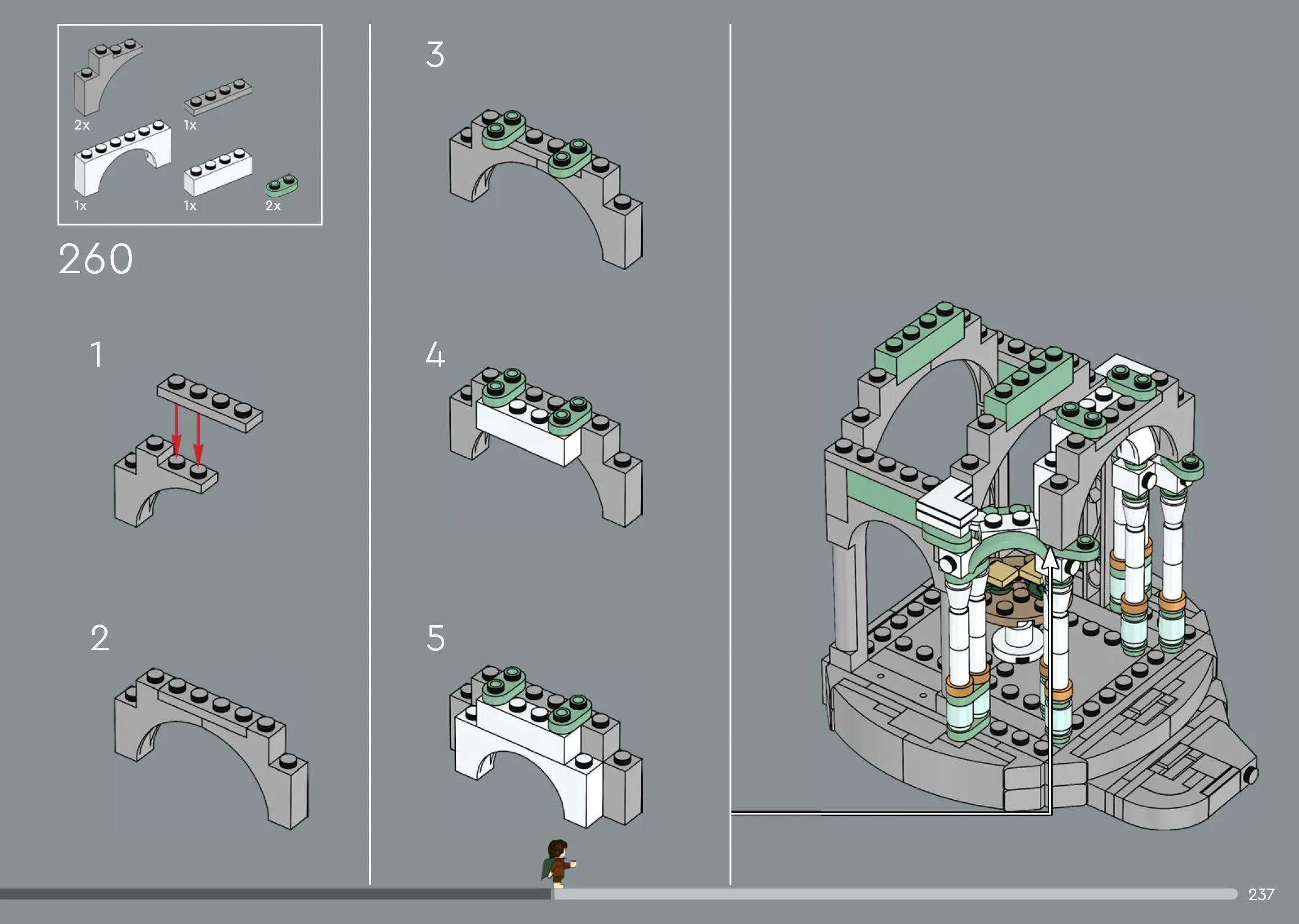 2x

1x

1x

1x

2x

260

1

2

3

4

5

237