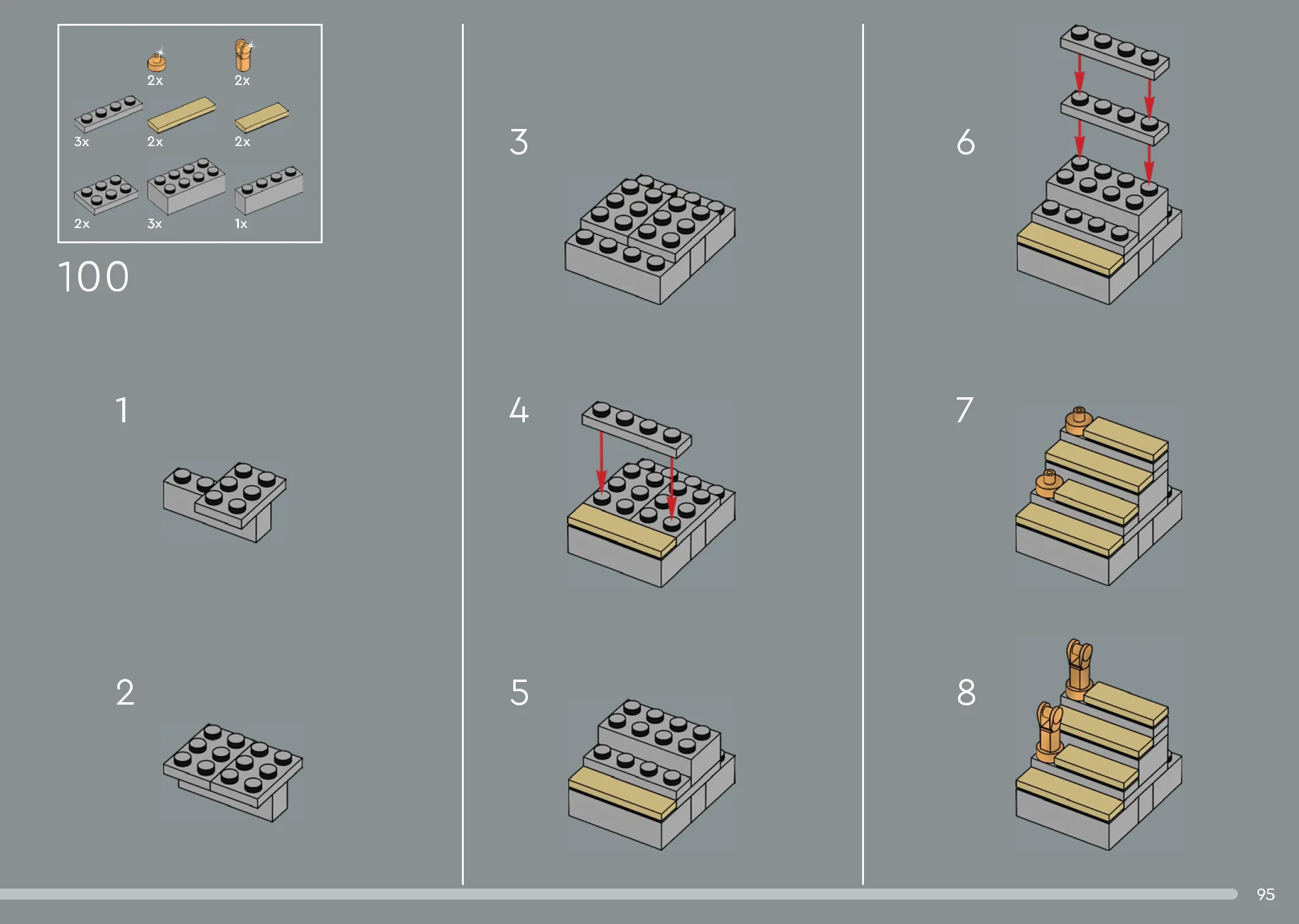 2x 2x
3x 2x 2x
2x 3x 1x

100

1

2

3

4

5

6

7

8

95