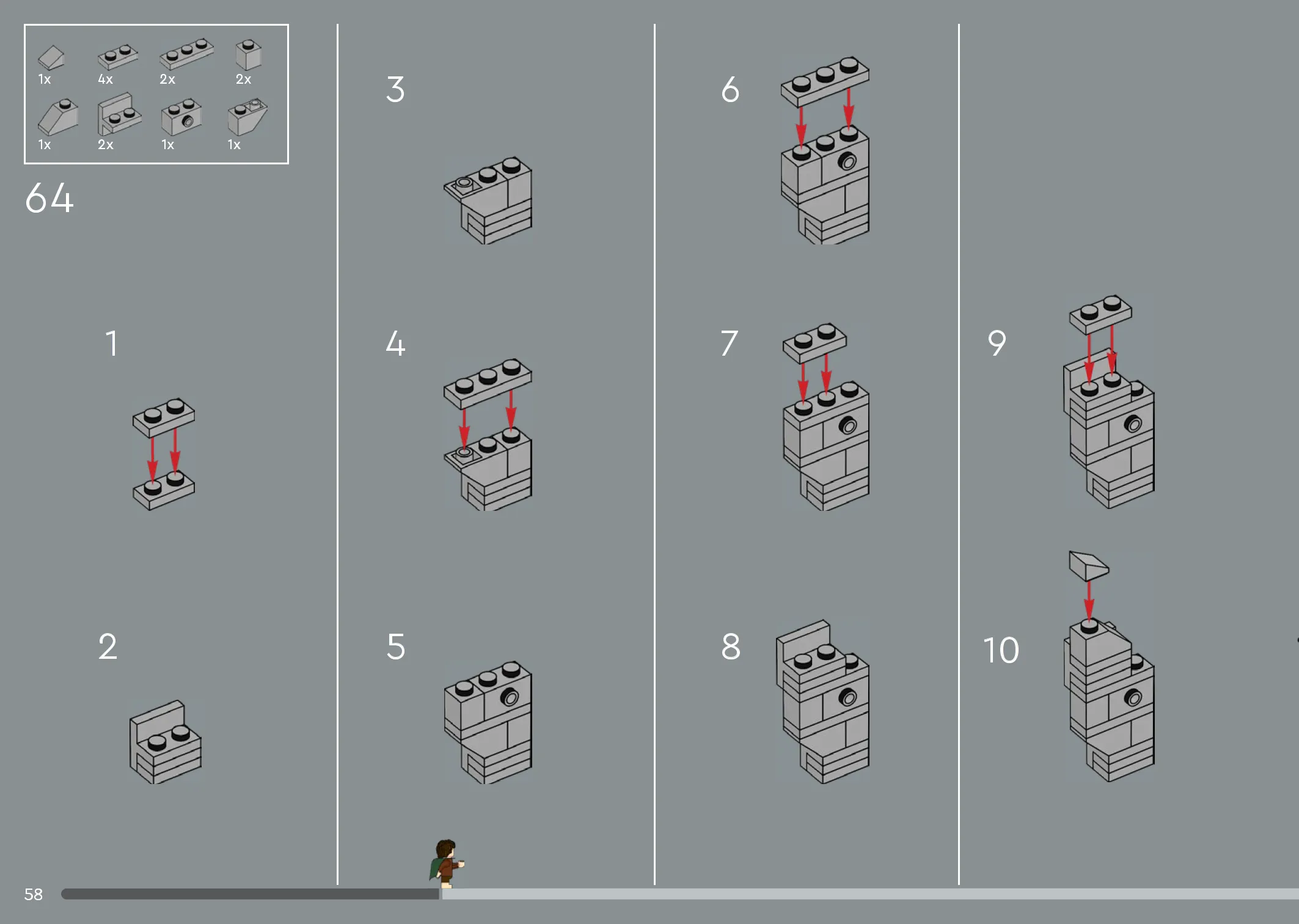 1x 4x 2x 2x
1x 2x 1x 1x

64

1

2

3

4

5

6

7

8

9

10

58