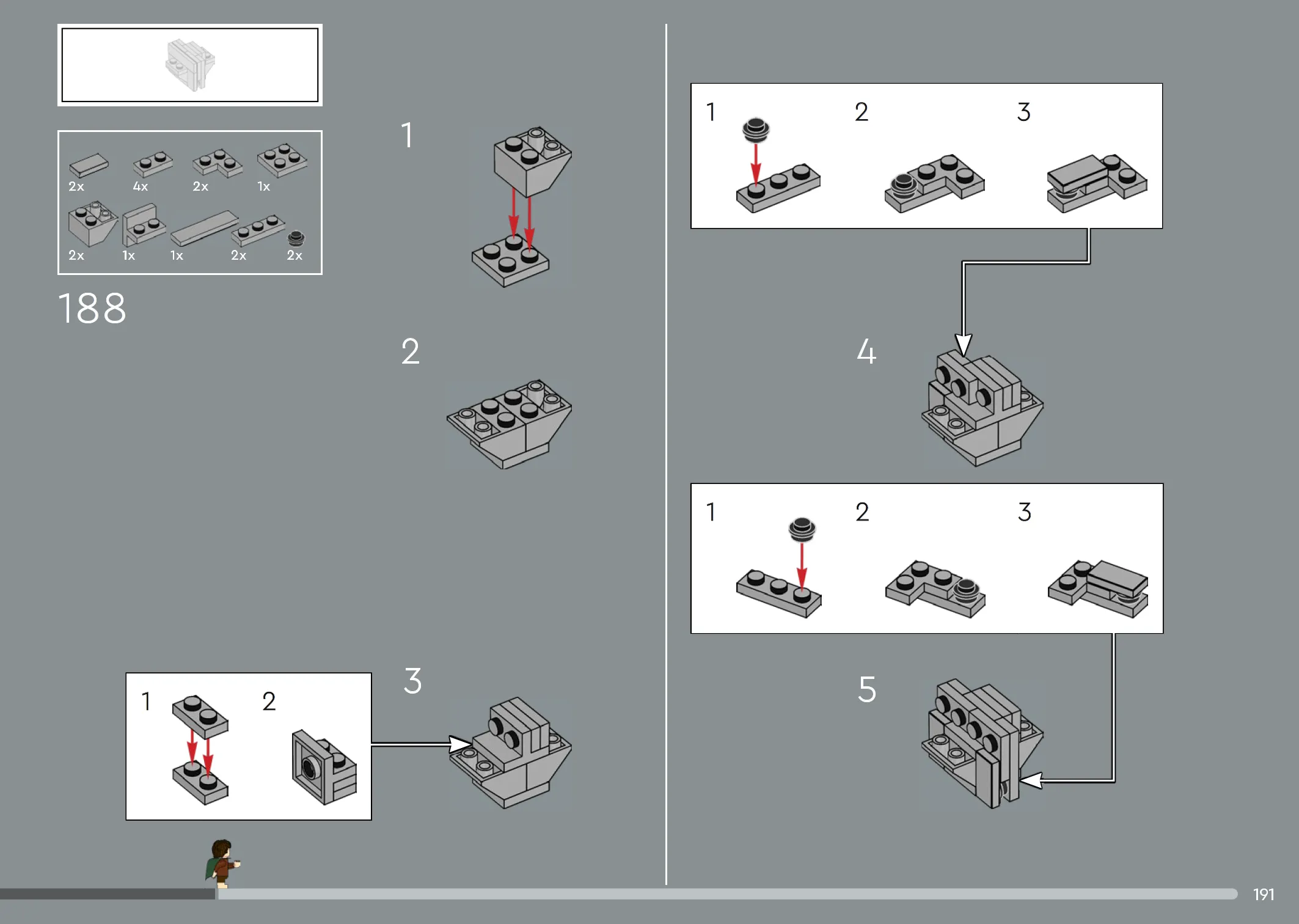 2x 4x 2x 1x
2x 1x 1x 2x 2x

188

1

2

1 2

3

1 2 3

4

1 2 3

5

191