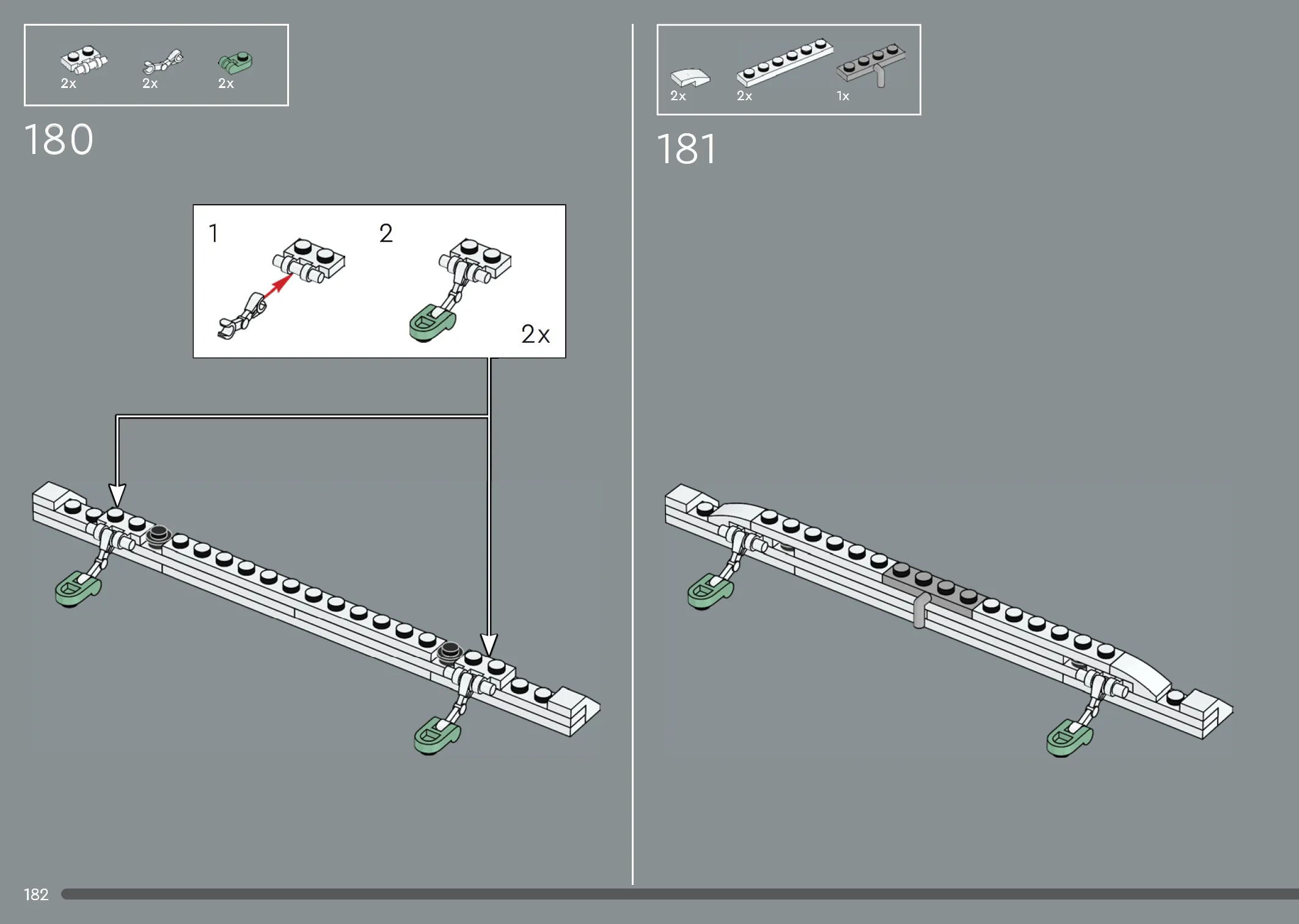 2x 2x 2x

180

1

2

2x

2x 2x 1x

181

182