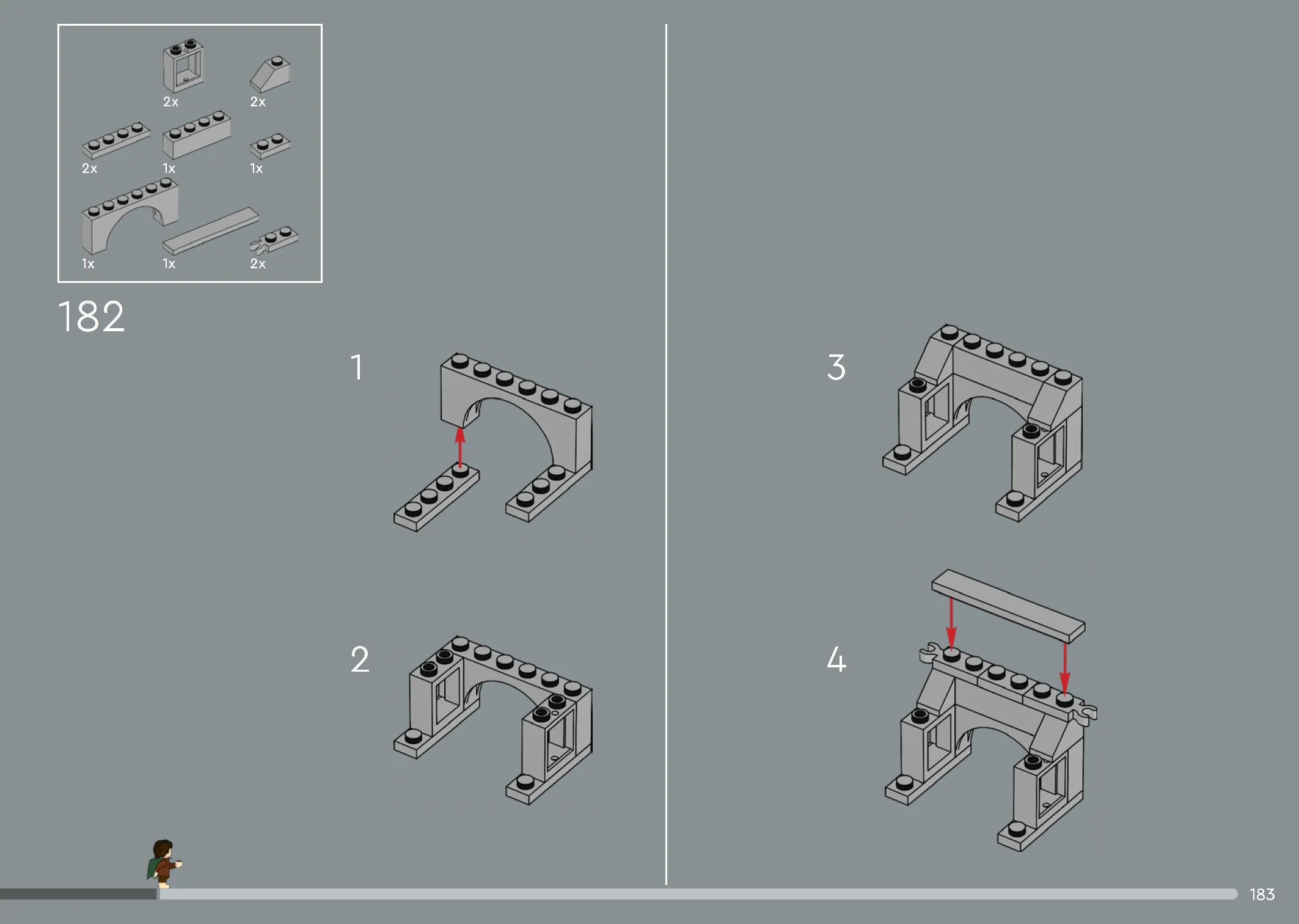 2x 2x
2x 1x 1x
1x 1x 2x

182

1

2

3

4

183