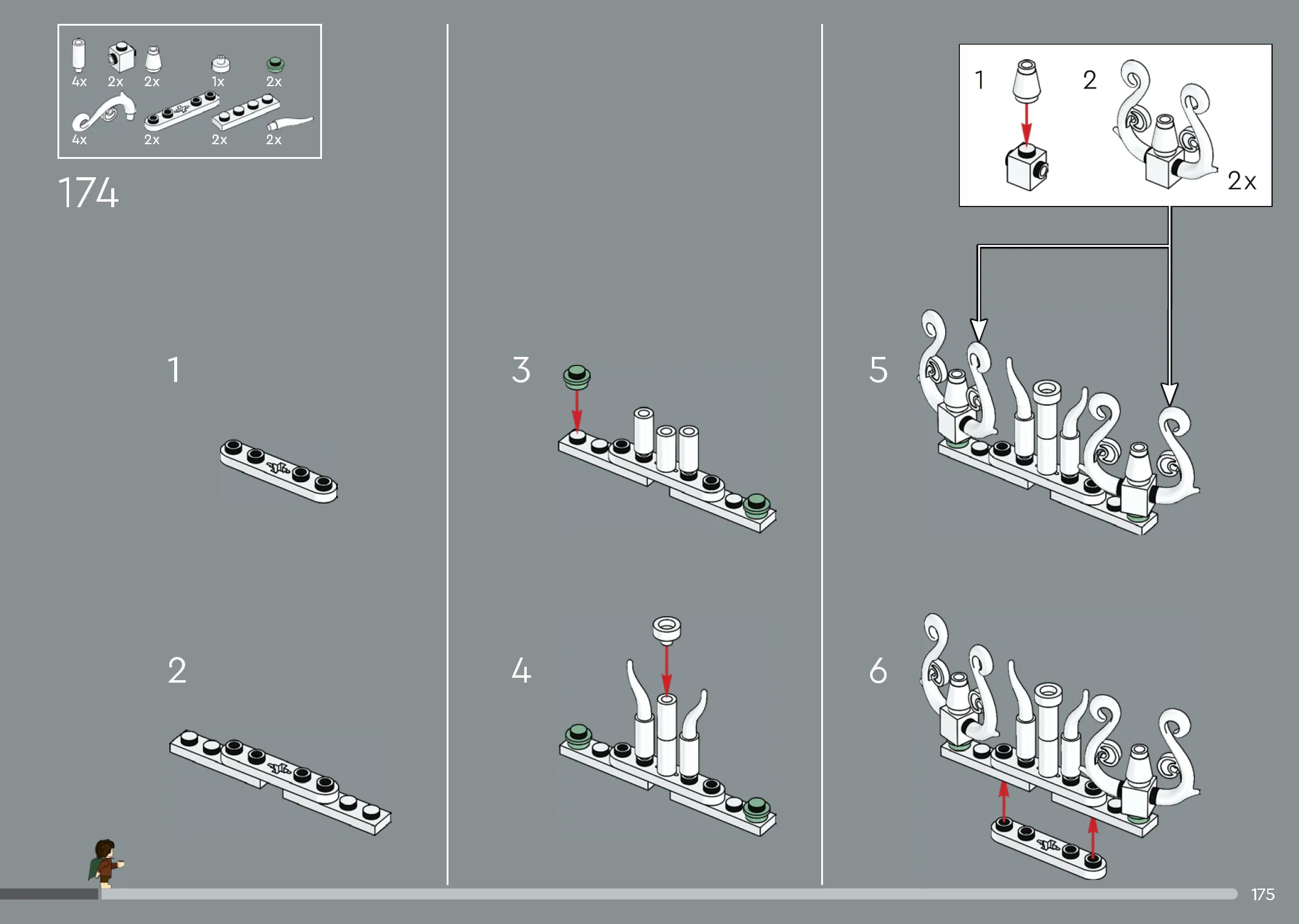 4x 2x 2x 1x 2x
4x 2x 2x 2x

174

1

2

3

4

1 2 2x

5

6

175