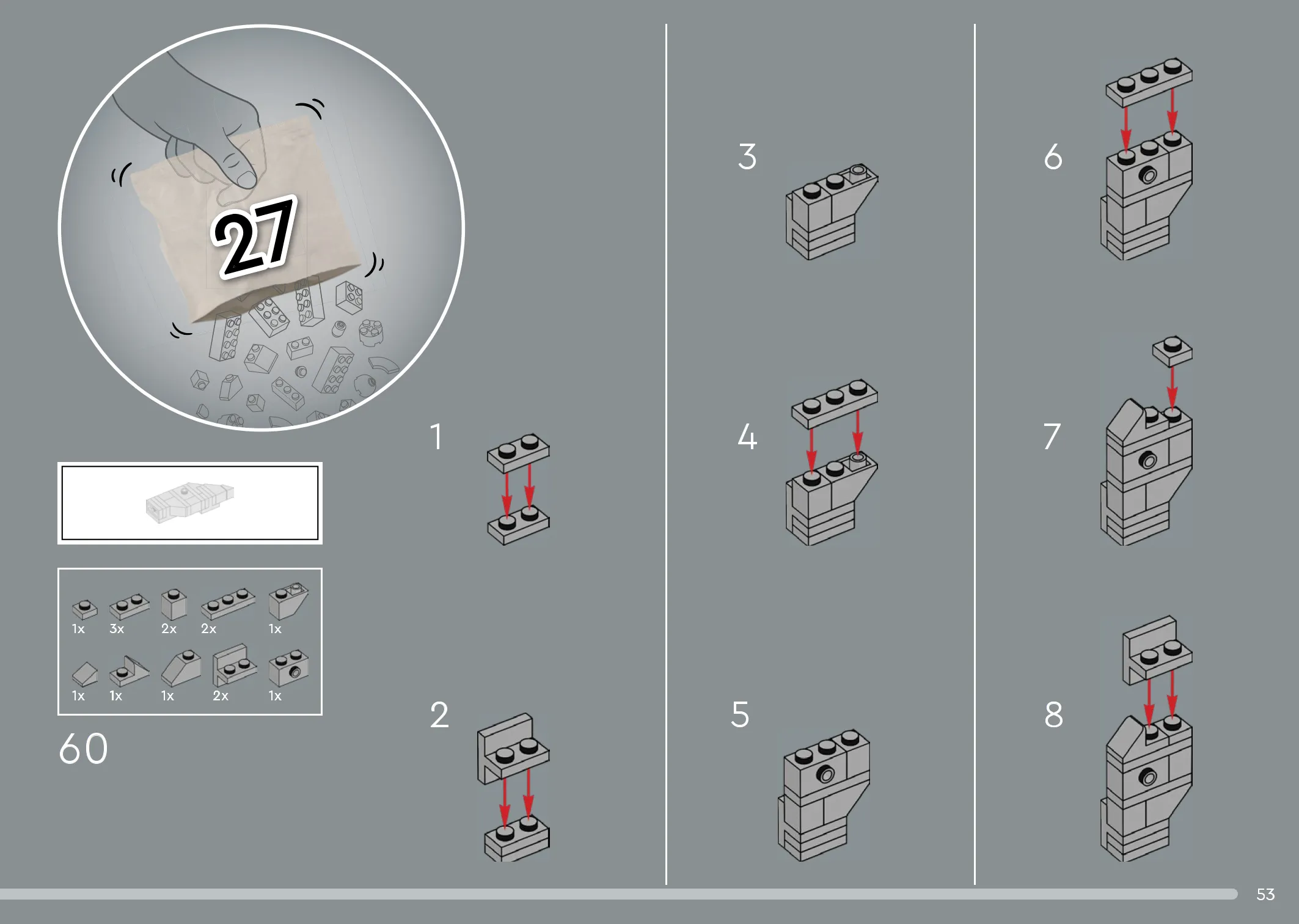 27

1x 3x 2x 2x 1x

1x 1x 1x 2x 1x

60

1

2

3

4

5

6

7

8

53