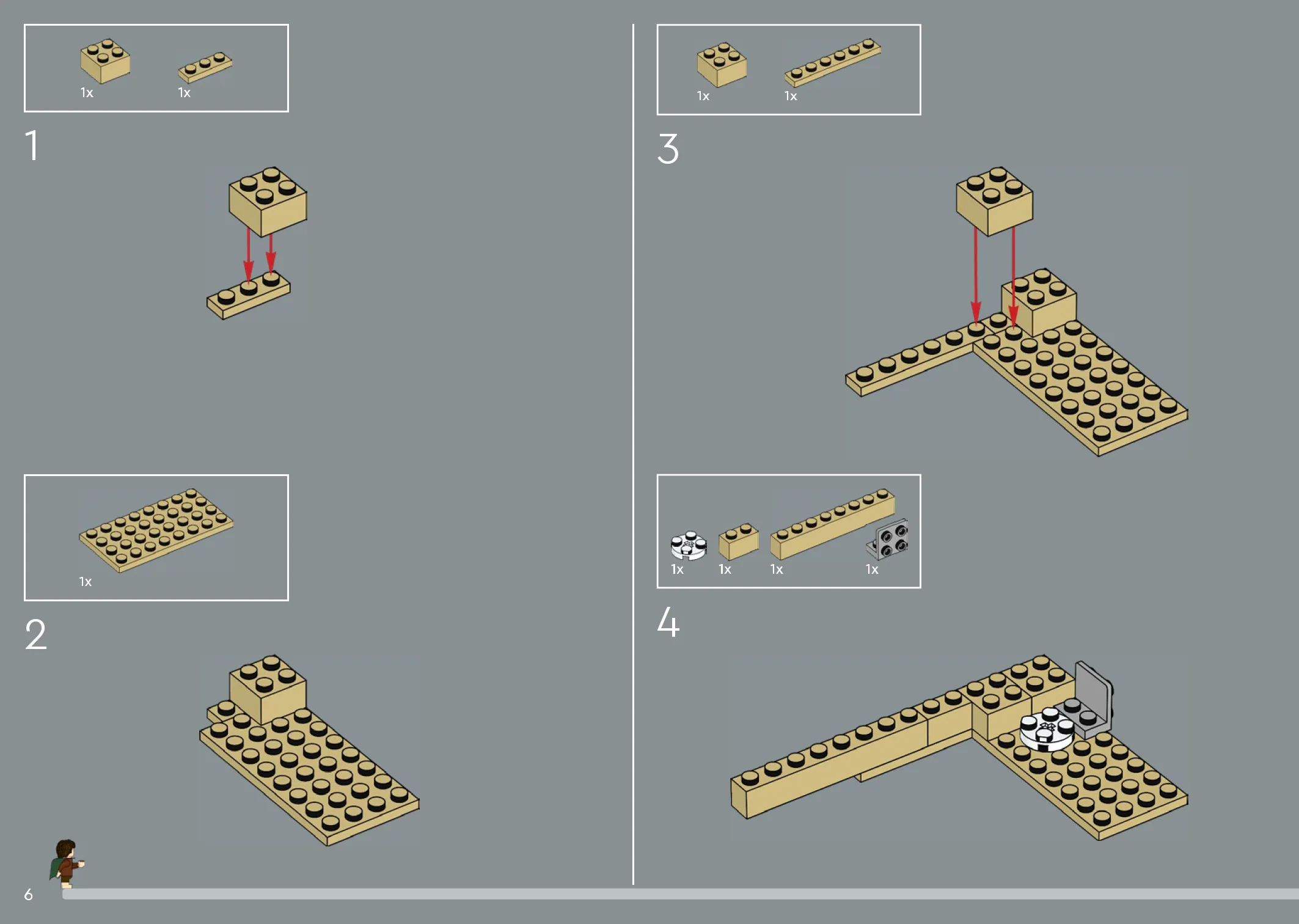 1x 1x

1

1x

2

1x 1x

3

1x 1x 1x 1x

4

6