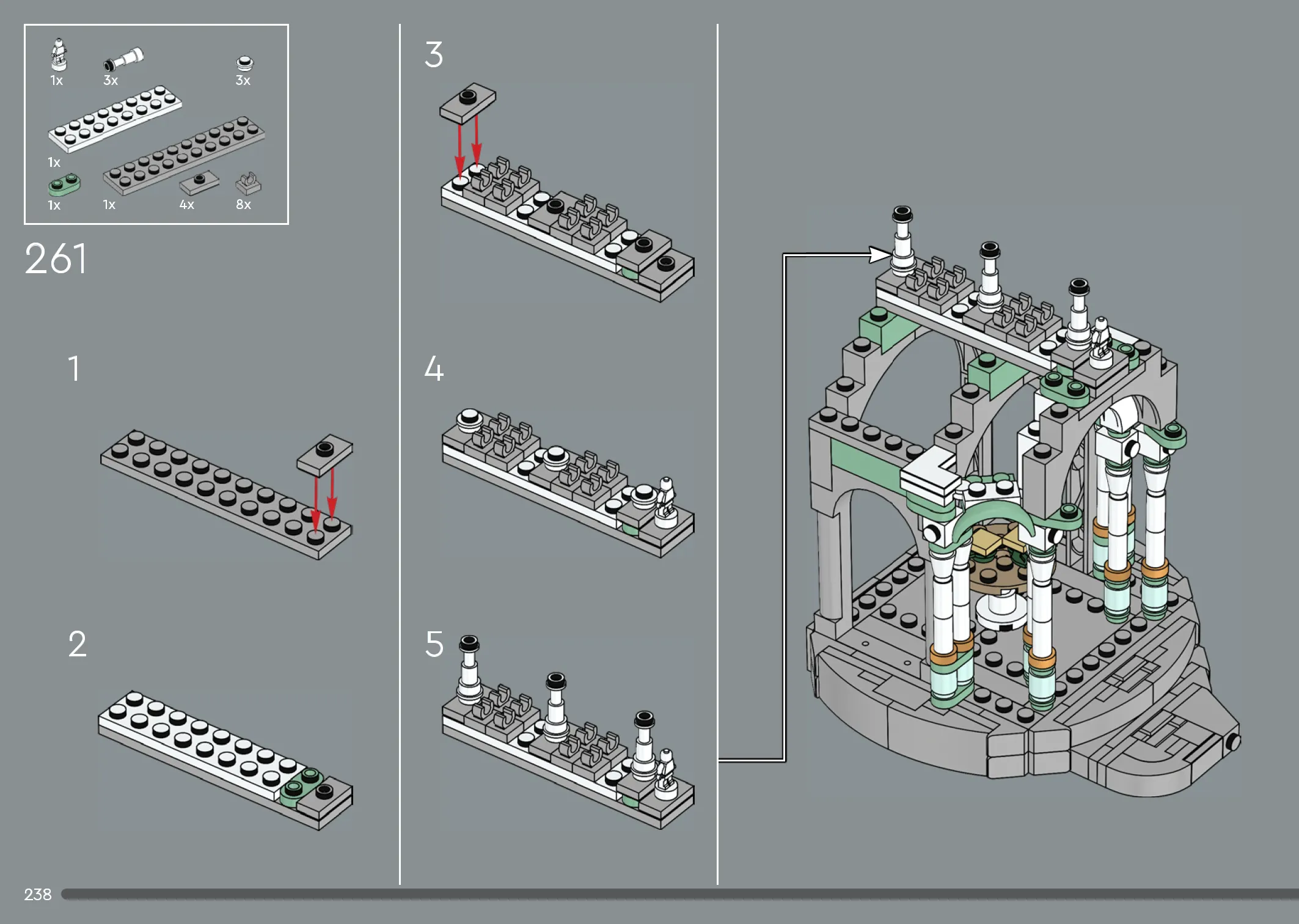 1x 3x 3x

1x

1x 1x 4x 8x

261

1

2

3

4

5

238