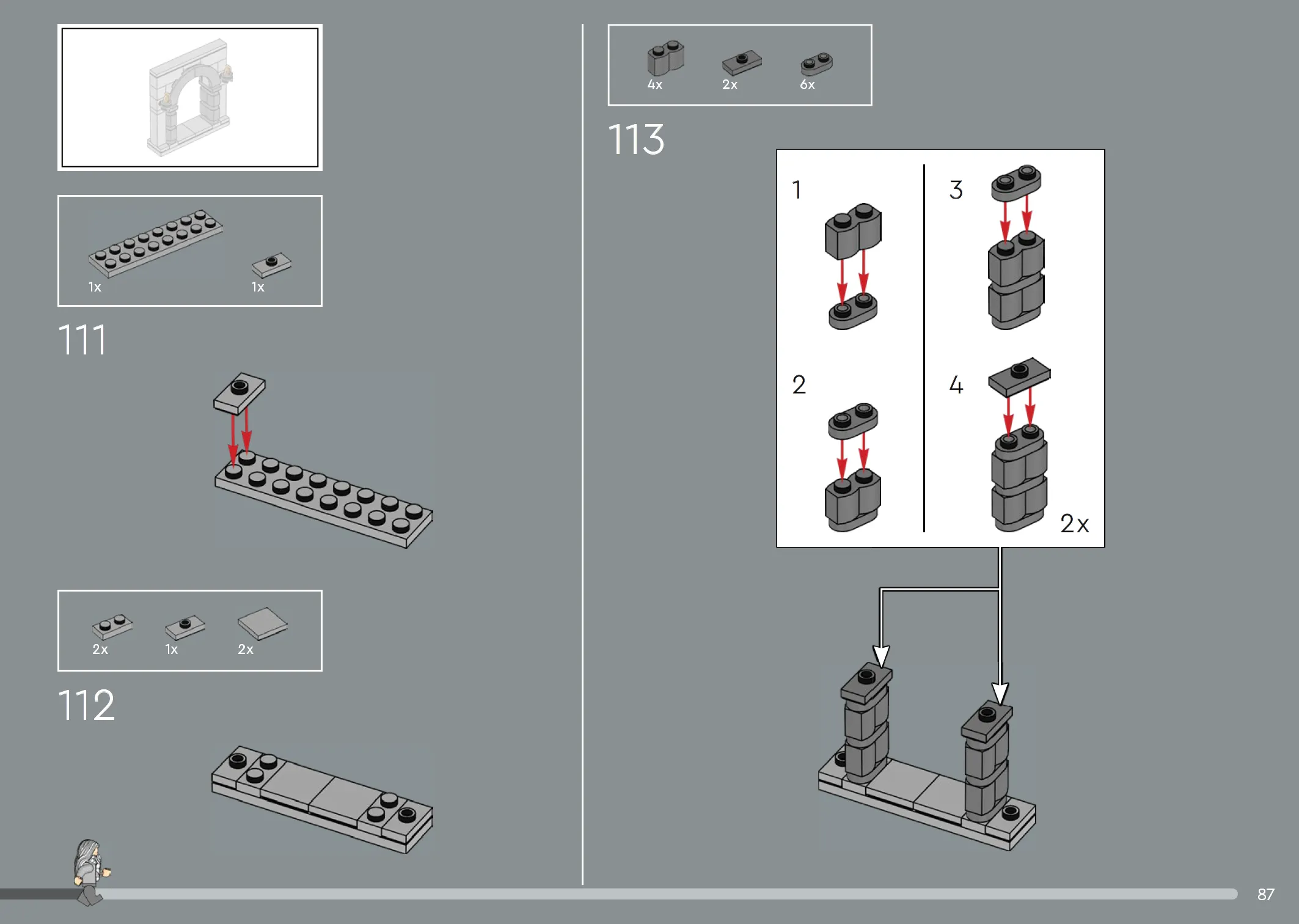 1x 1x

111

2x 1x 2x

112

4x 2x 6x

113

1

2

3

4

2x

87