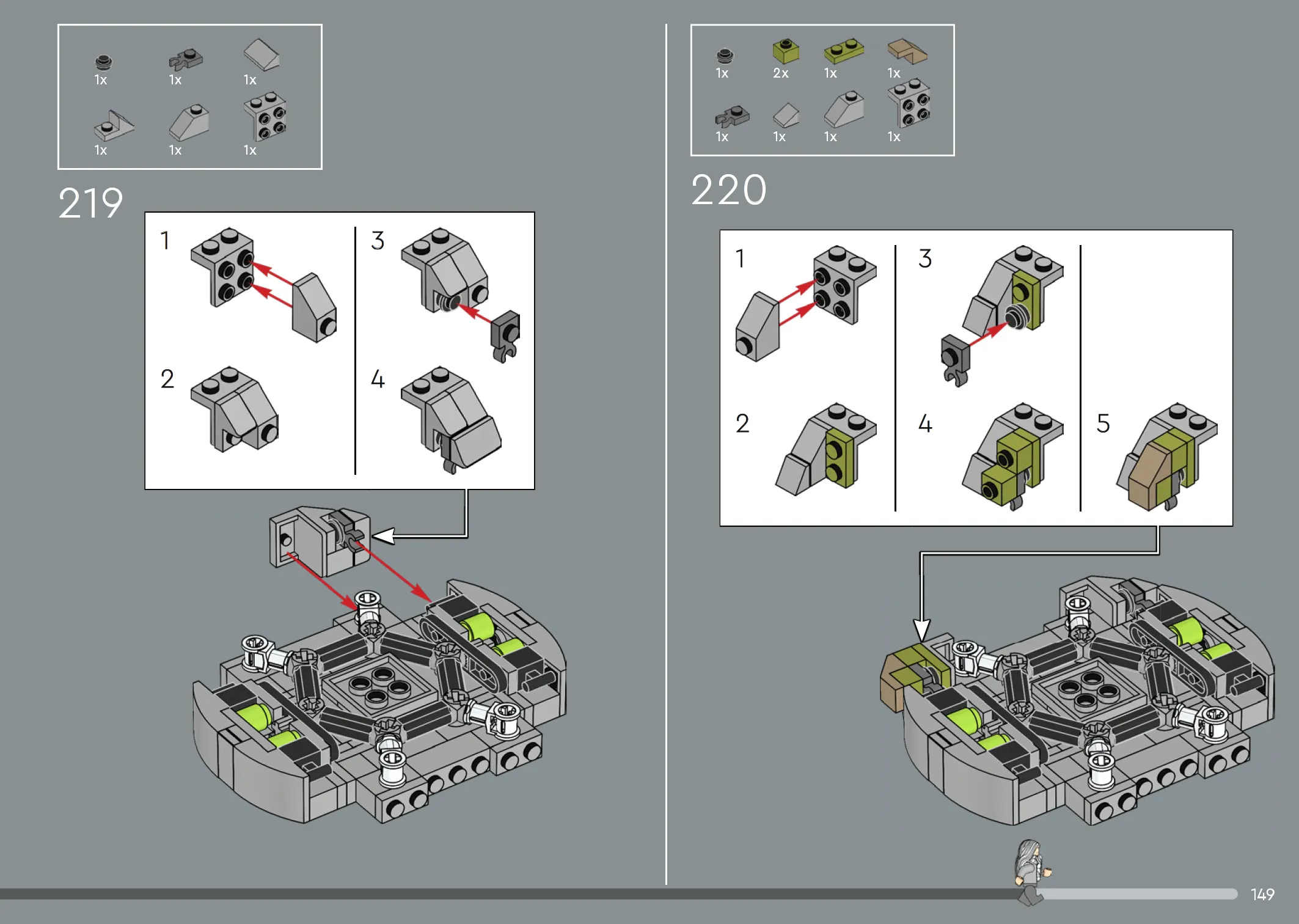 1x 1x 1x
1x 1x 1x

219

1
2
3
4

1x 2x 1x 1x
1x 1x 1x 1x

220

1
2
3
4
5

149