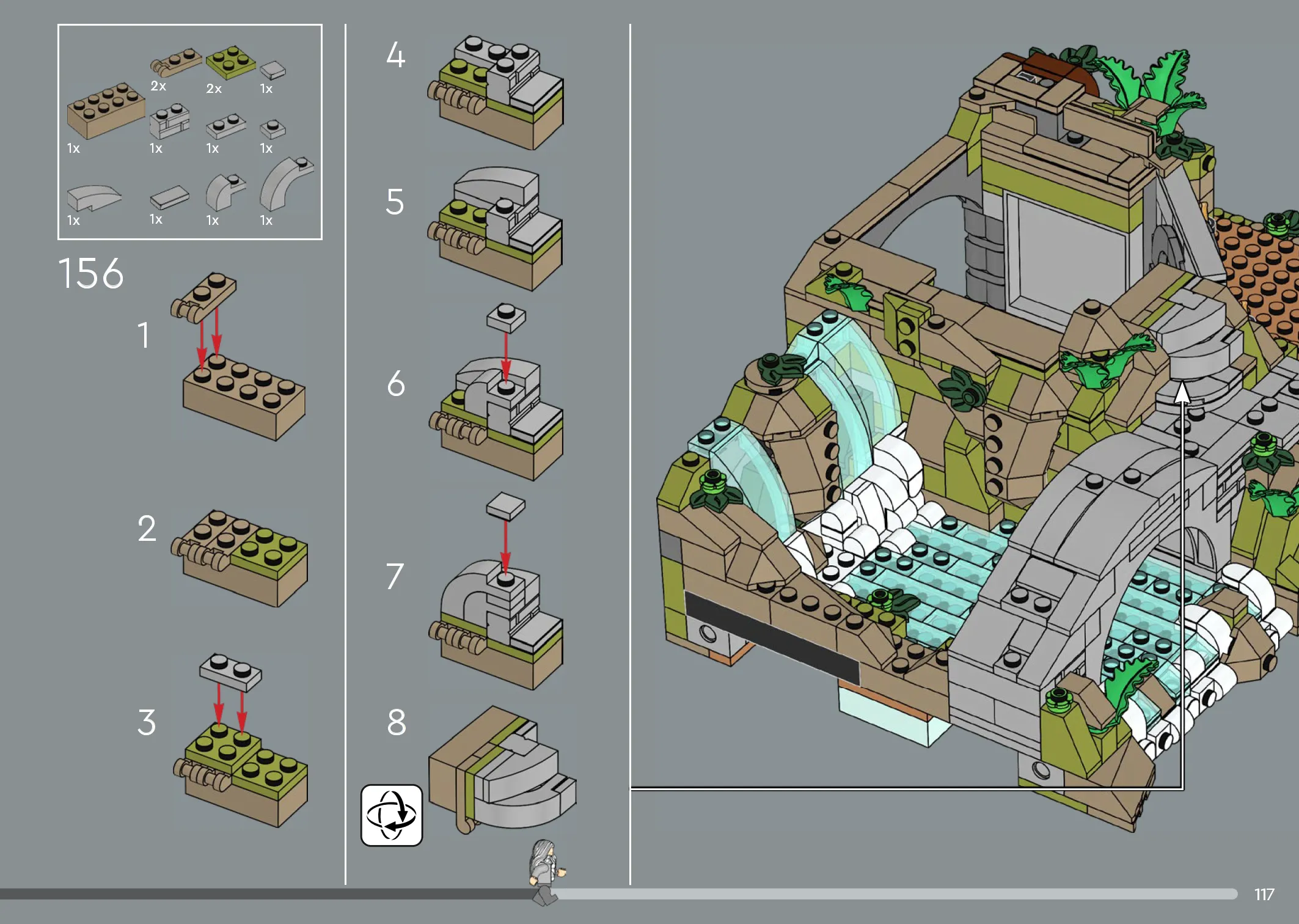 2x 2x 1x
1x 1x 1x 1x
1x 1x 1x 1x

156

1

2

3

4

5

6

7

8

117