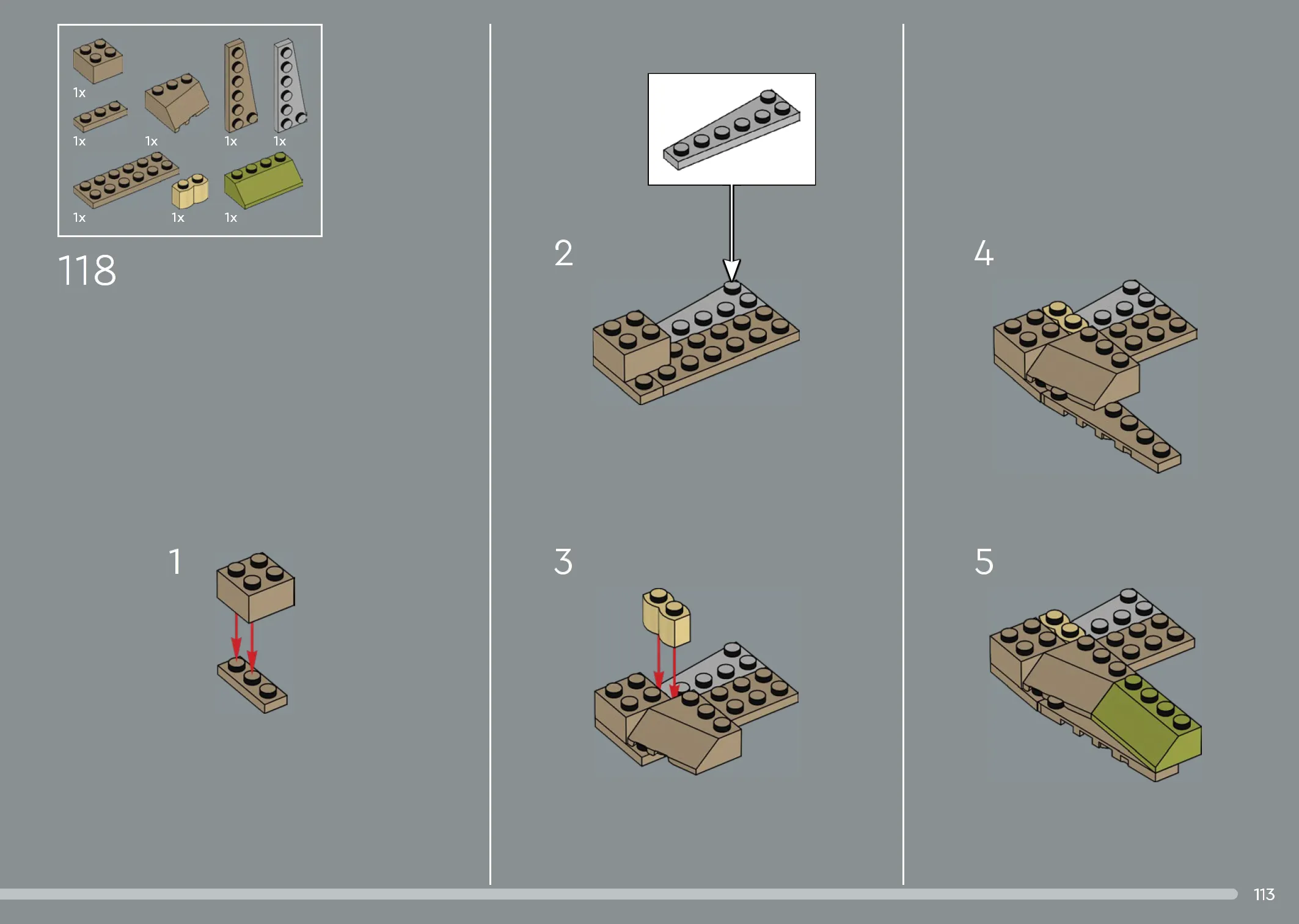 1x
1x
1x
1x
1x
1x
1x
1x

118

1

2

3

4

5

113