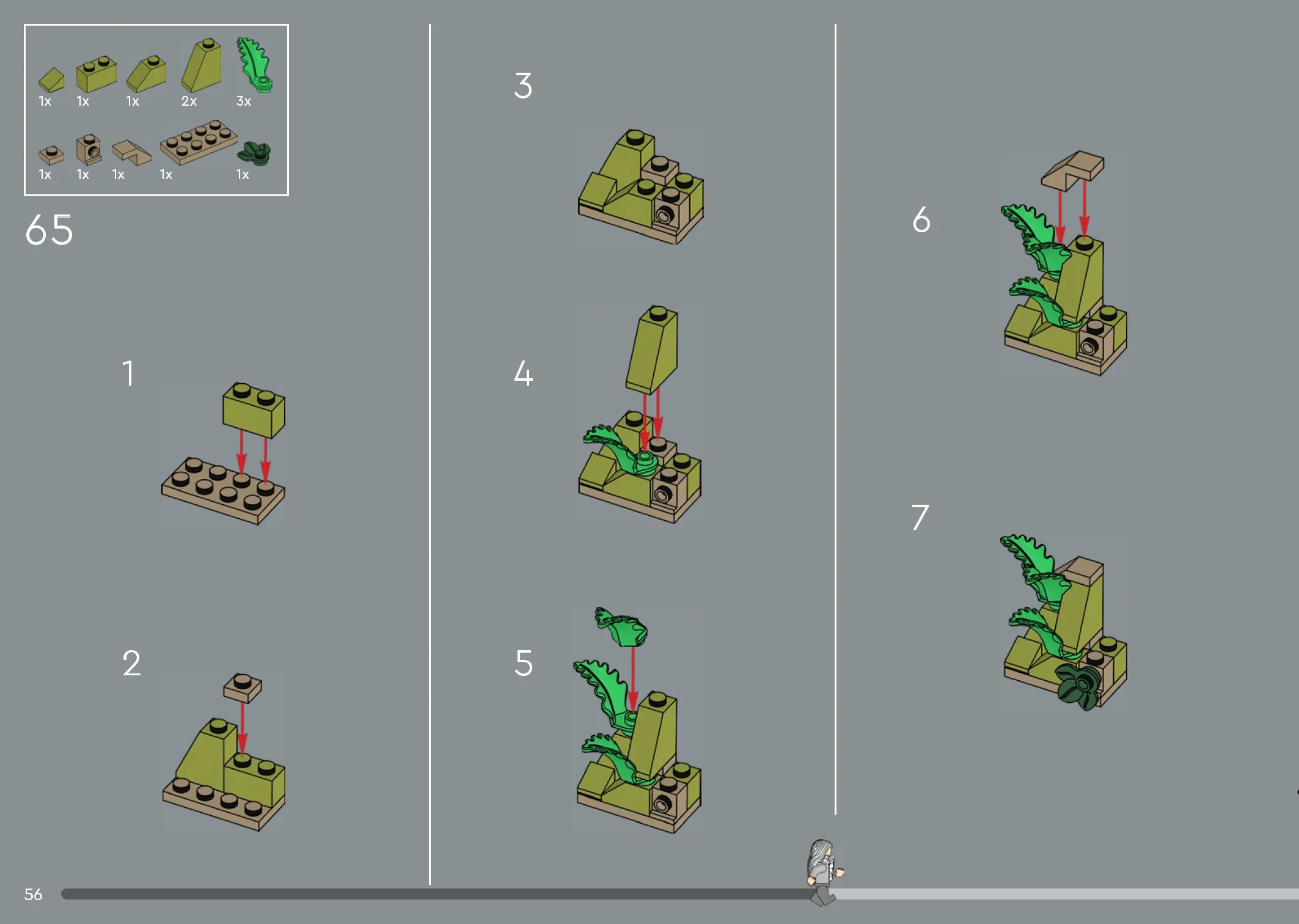 1x 1x 1x 2x 3x

1x 1x 1x 1x 1x

65

1

2

3

4

5

6

7

56