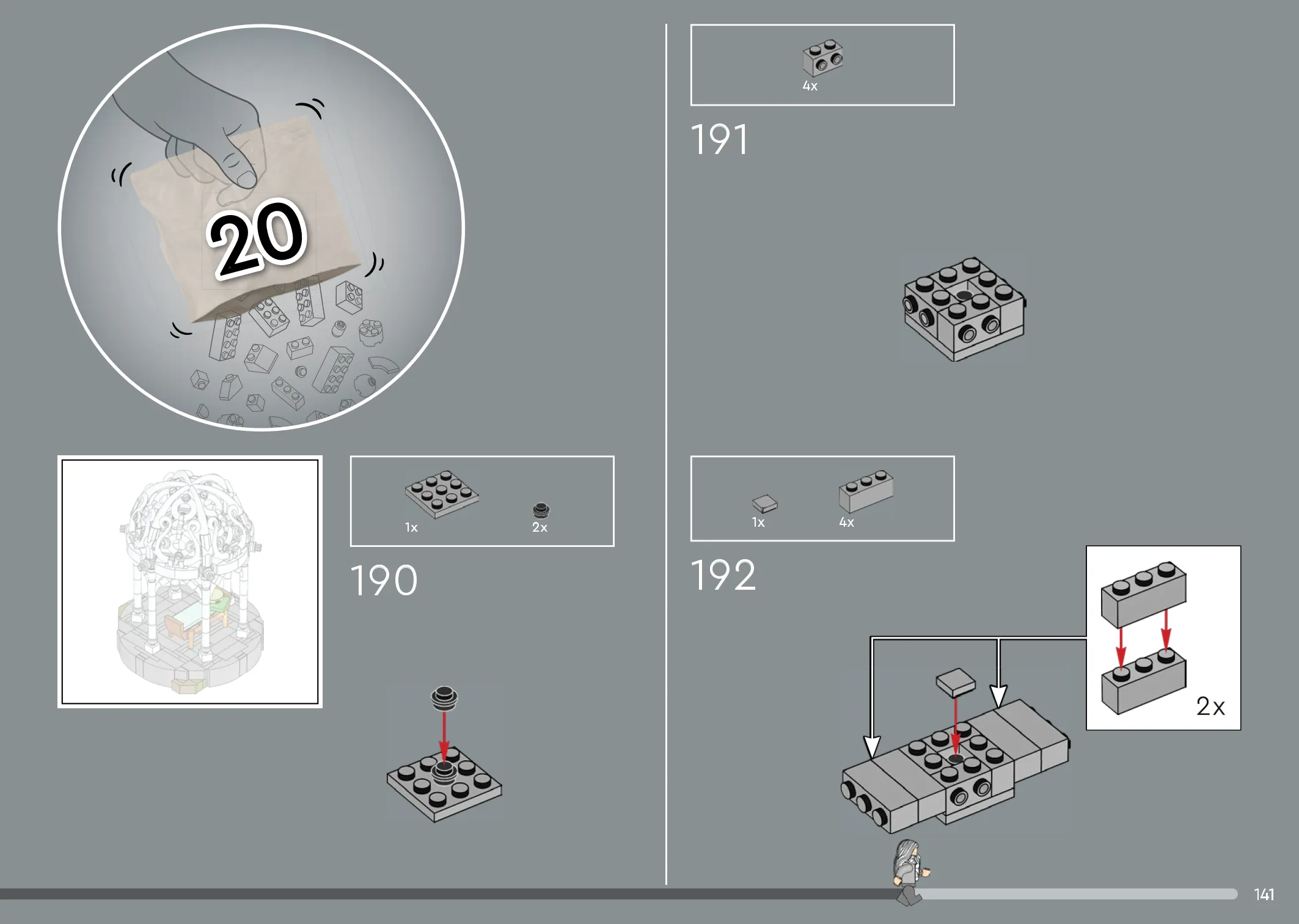 20

1x 2x

190

4x

191

1x 4x

192

2x

141