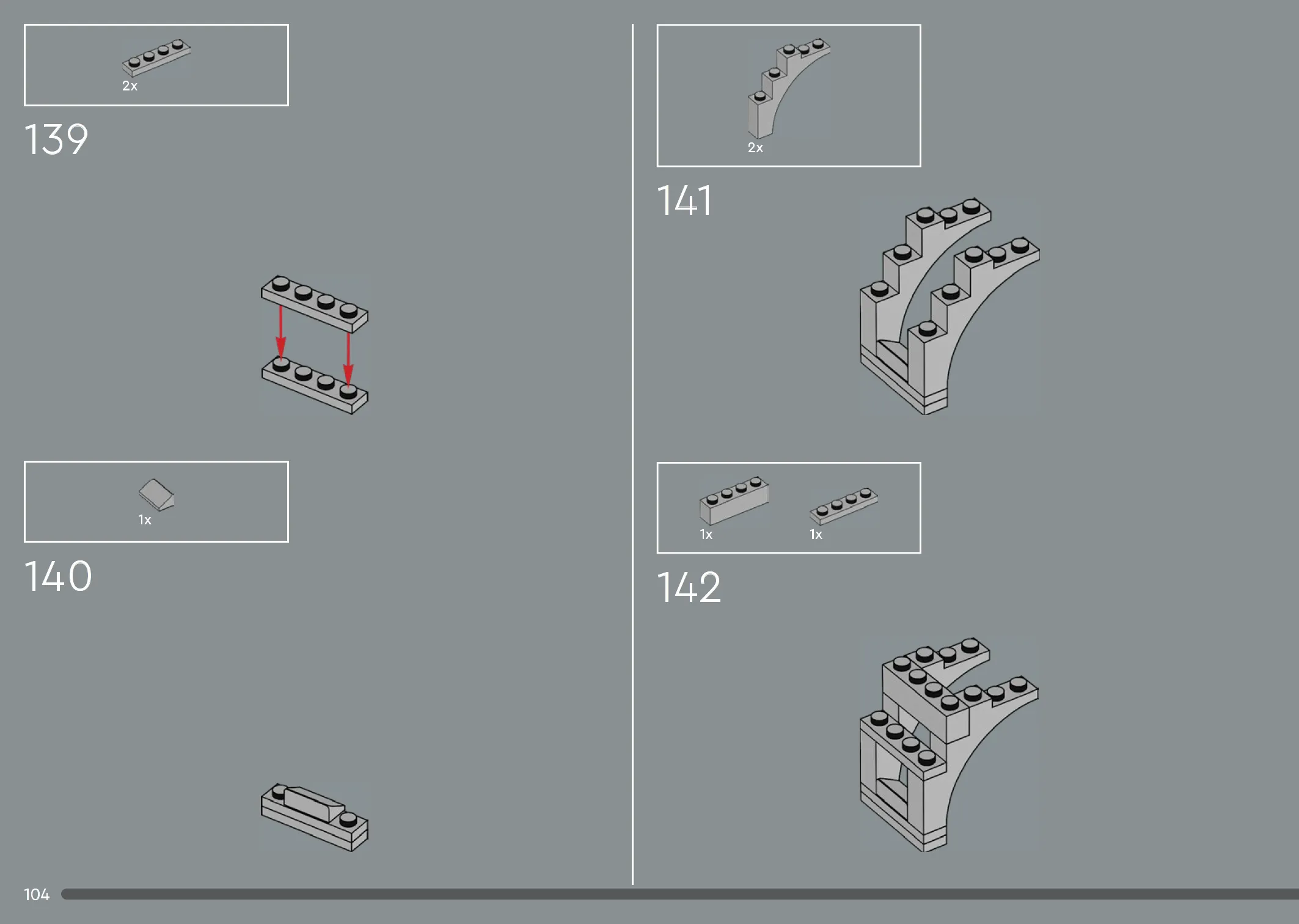 2x

139

1x

140

2x

141

1x

1x

142

104