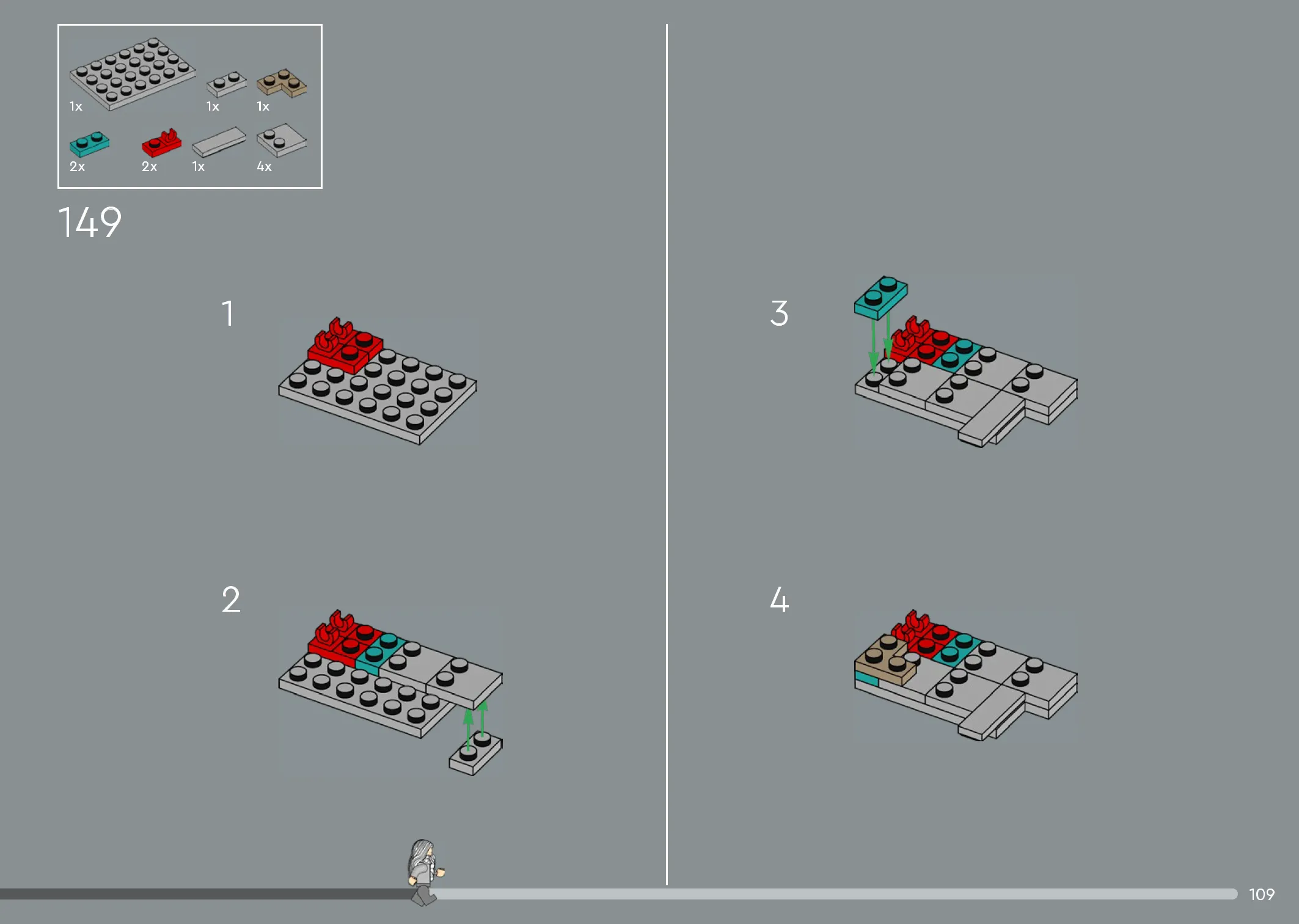 1x
1x
1x
2x
2x
1x
4x

149

1

2

3

4

109