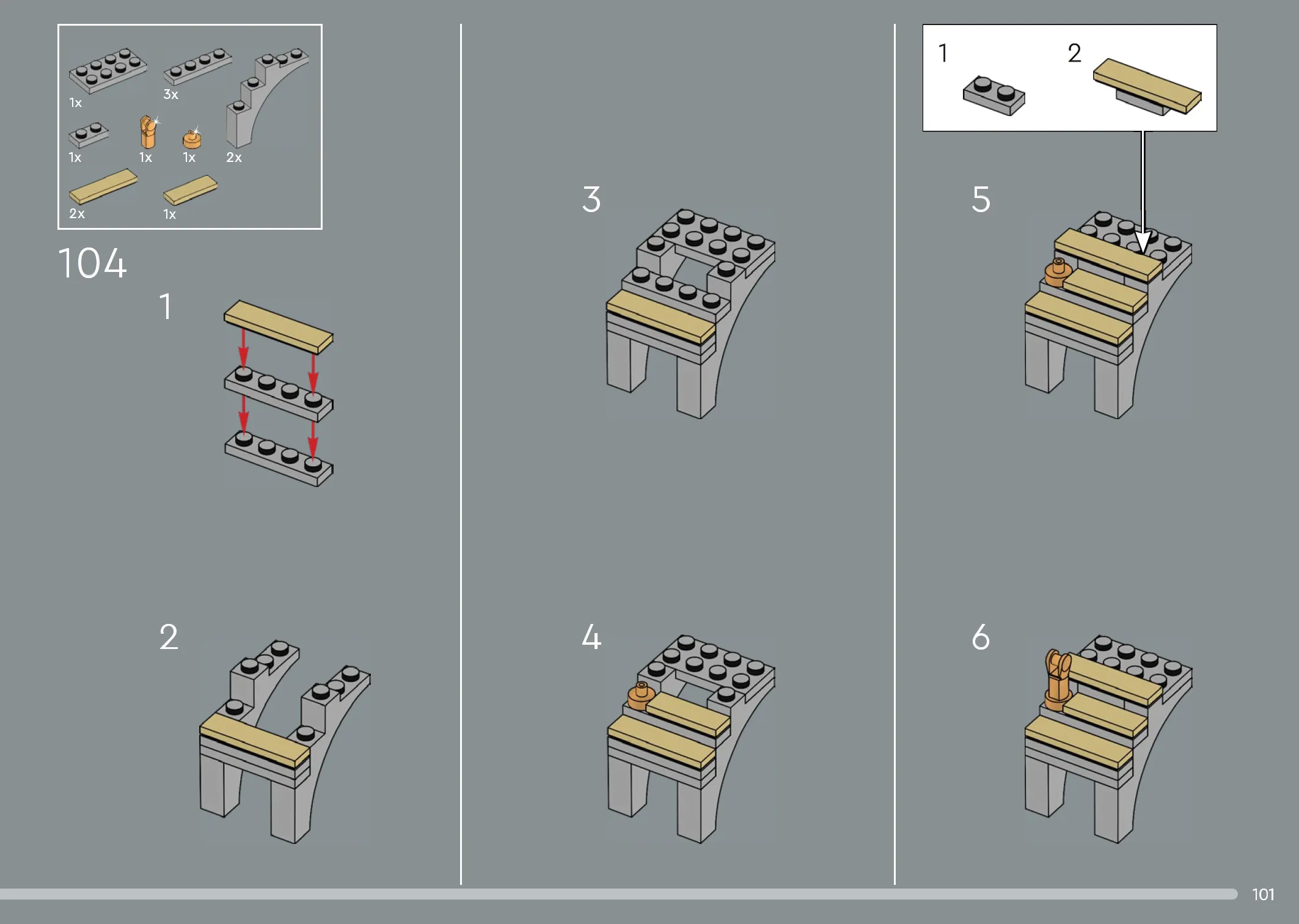 1x
3x
1x
1x
1x
2x
2x
1x

104

1

2

3

4

1
2

5

6

101