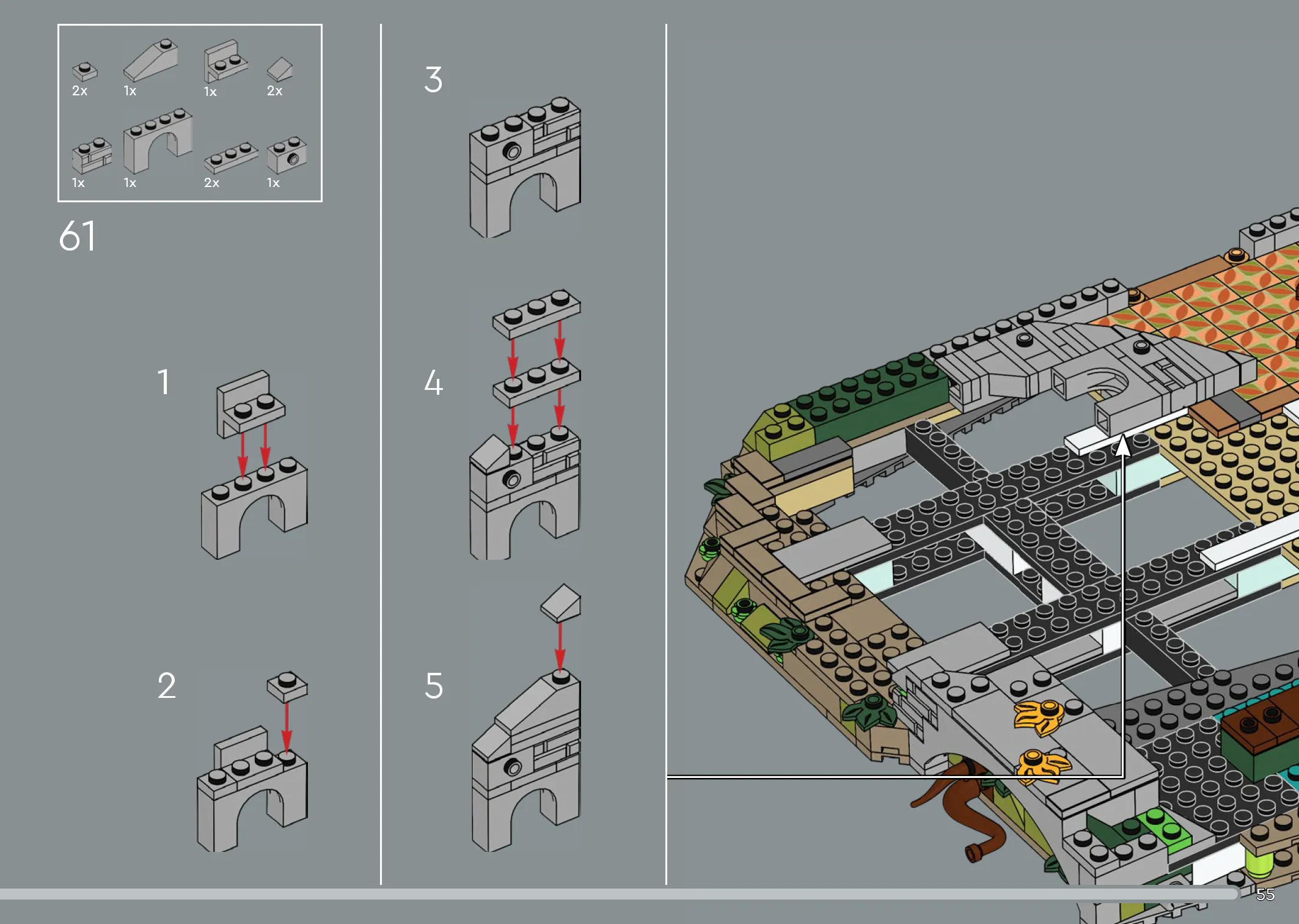 2x 1x 1x 2x
1x 1x 2x 1x

61

1

2

3

4

5

55