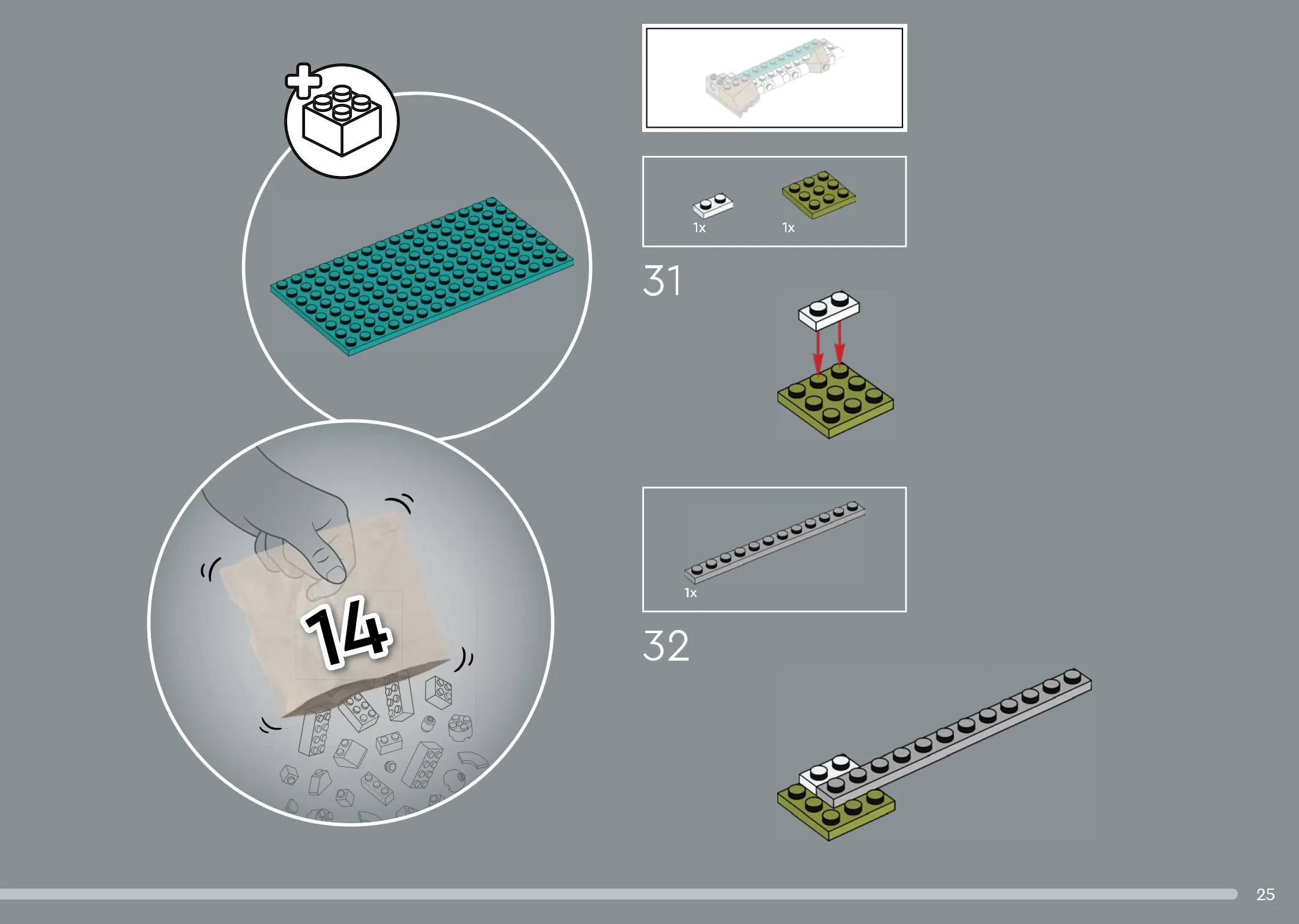 14

1x

1x

31

1x

32

25