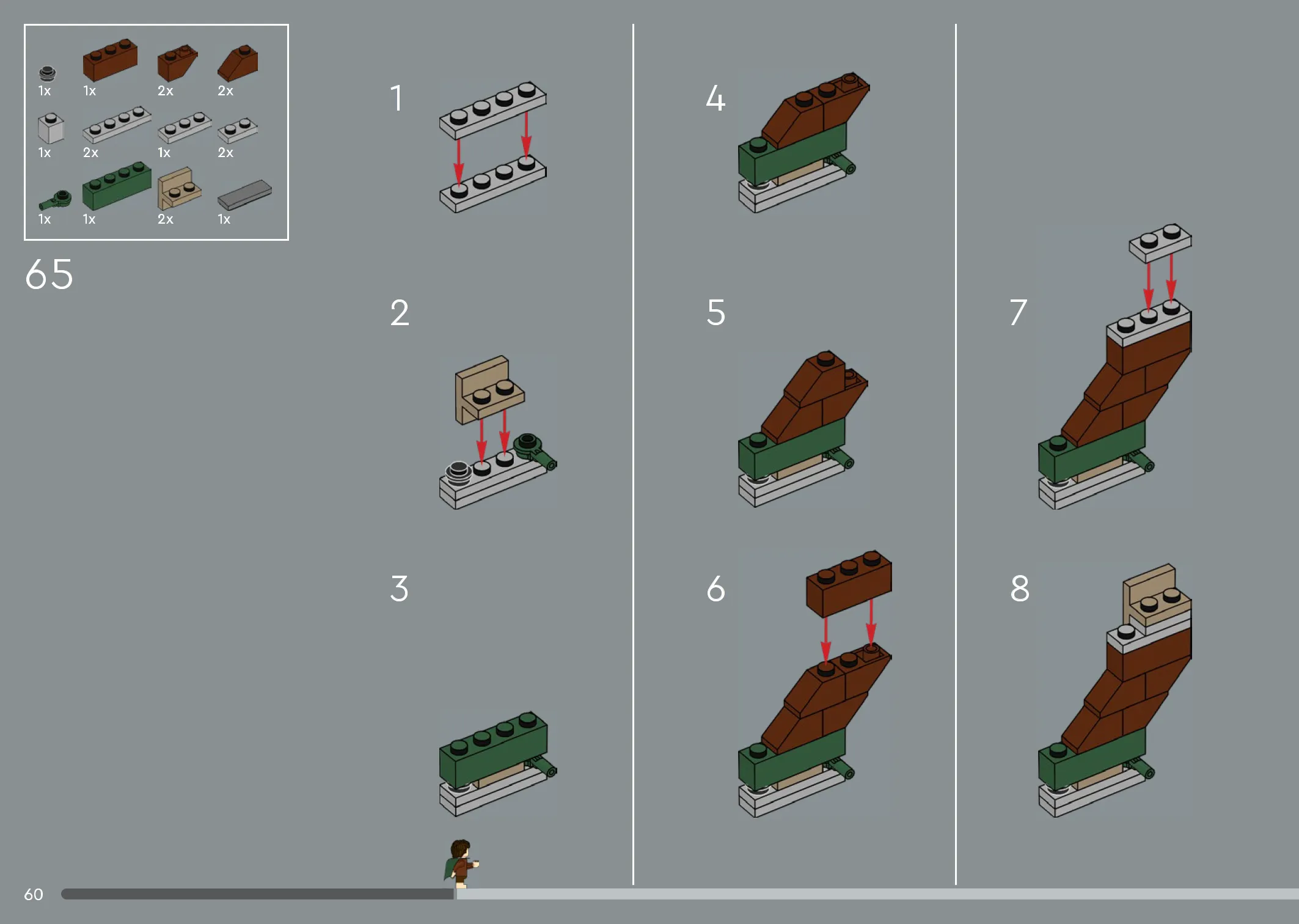 1x 1x 2x 2x
1x 2x 1x 2x
1x 1x 2x 1x

65

1

2

3

4

5

6

7

8

60