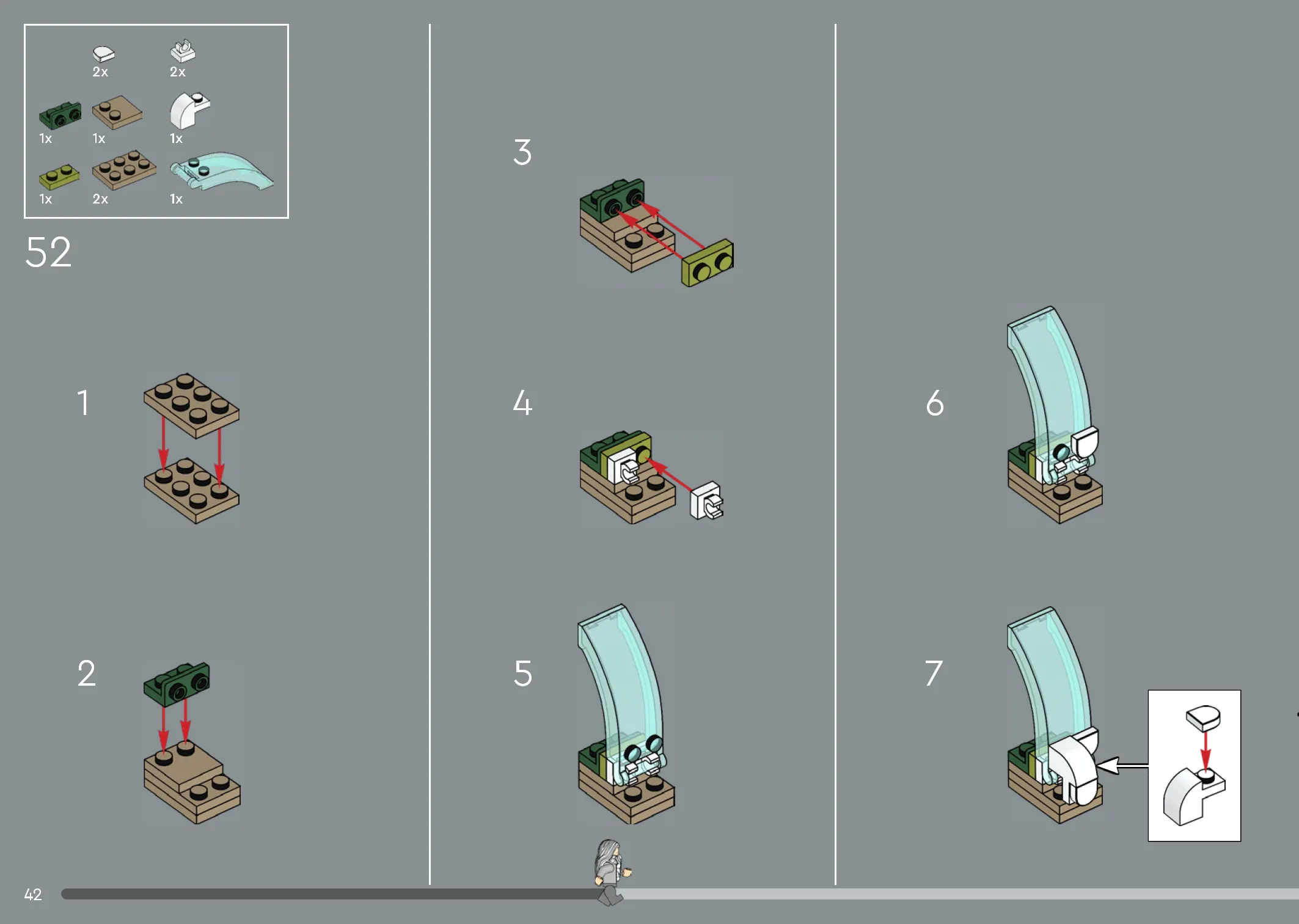 2x 2x
1x 1x 1x
1x 2x 1x

52

1

2

3

4

5

6

7

42