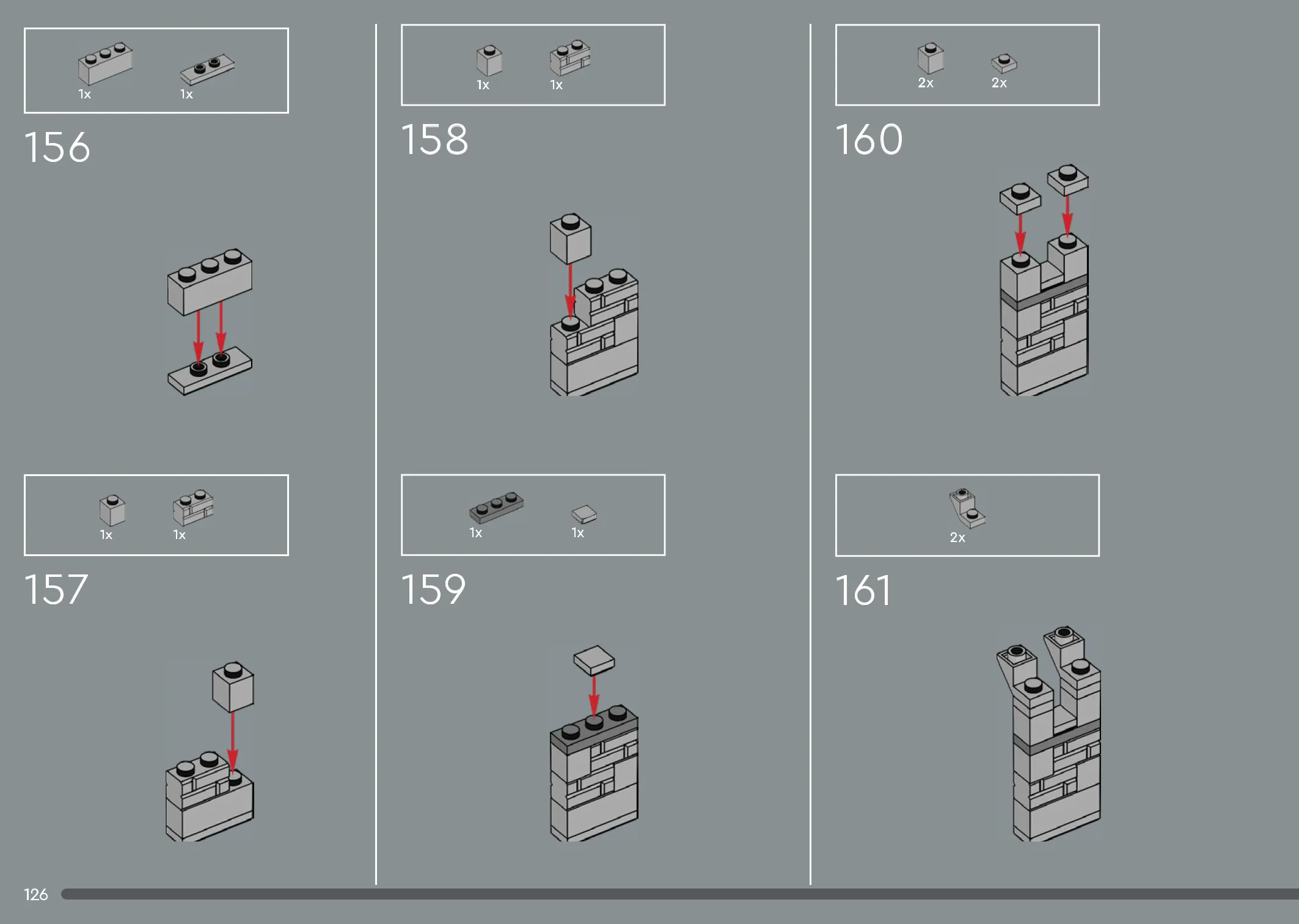 1x 1x

156

1x 1x

157

1x 1x

158

1x 1x

159

2x 2x

160

2x

161

126