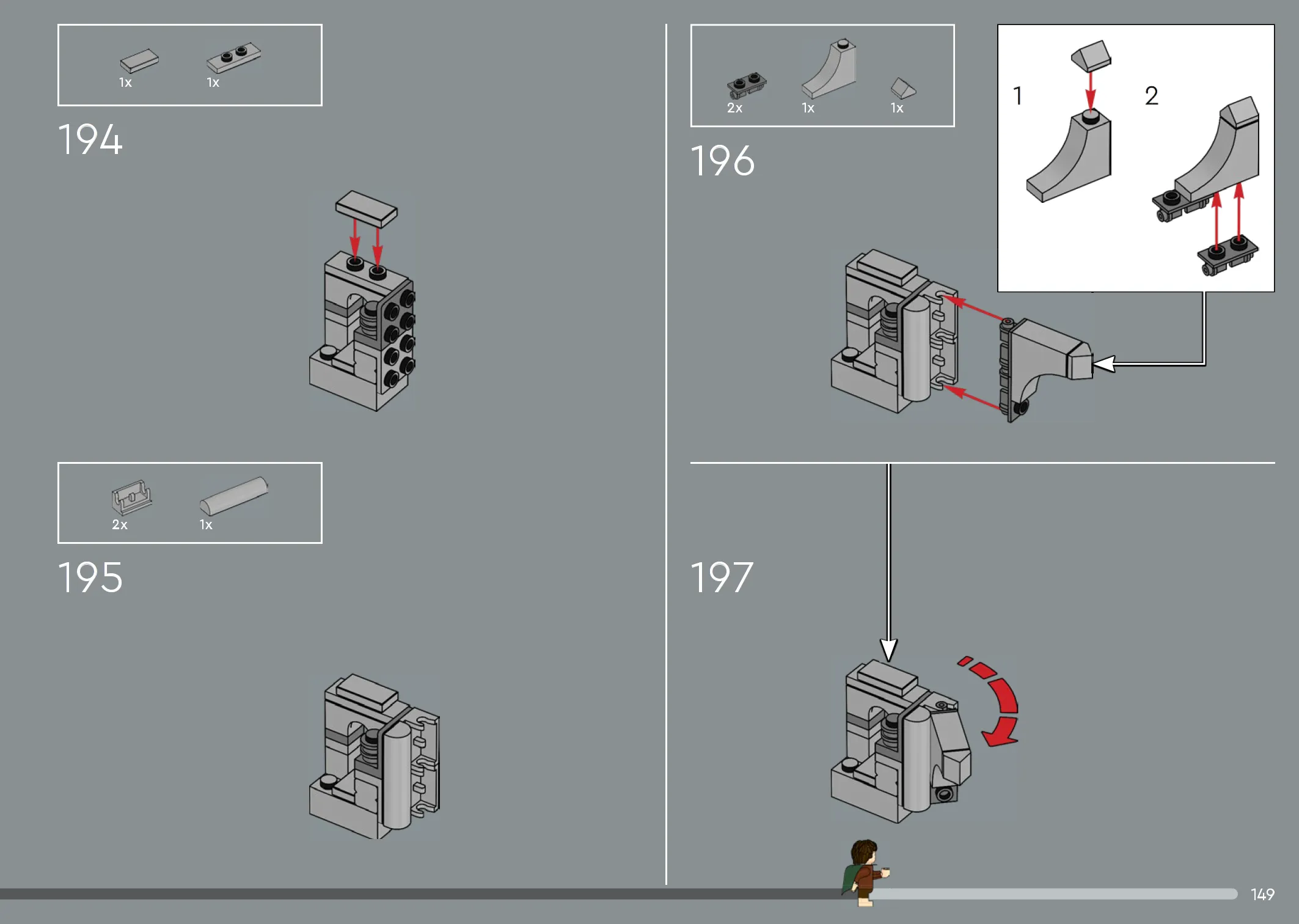 1x 1x

194

2x 1x

195

2x 1x 1x

196

1

2

197

149