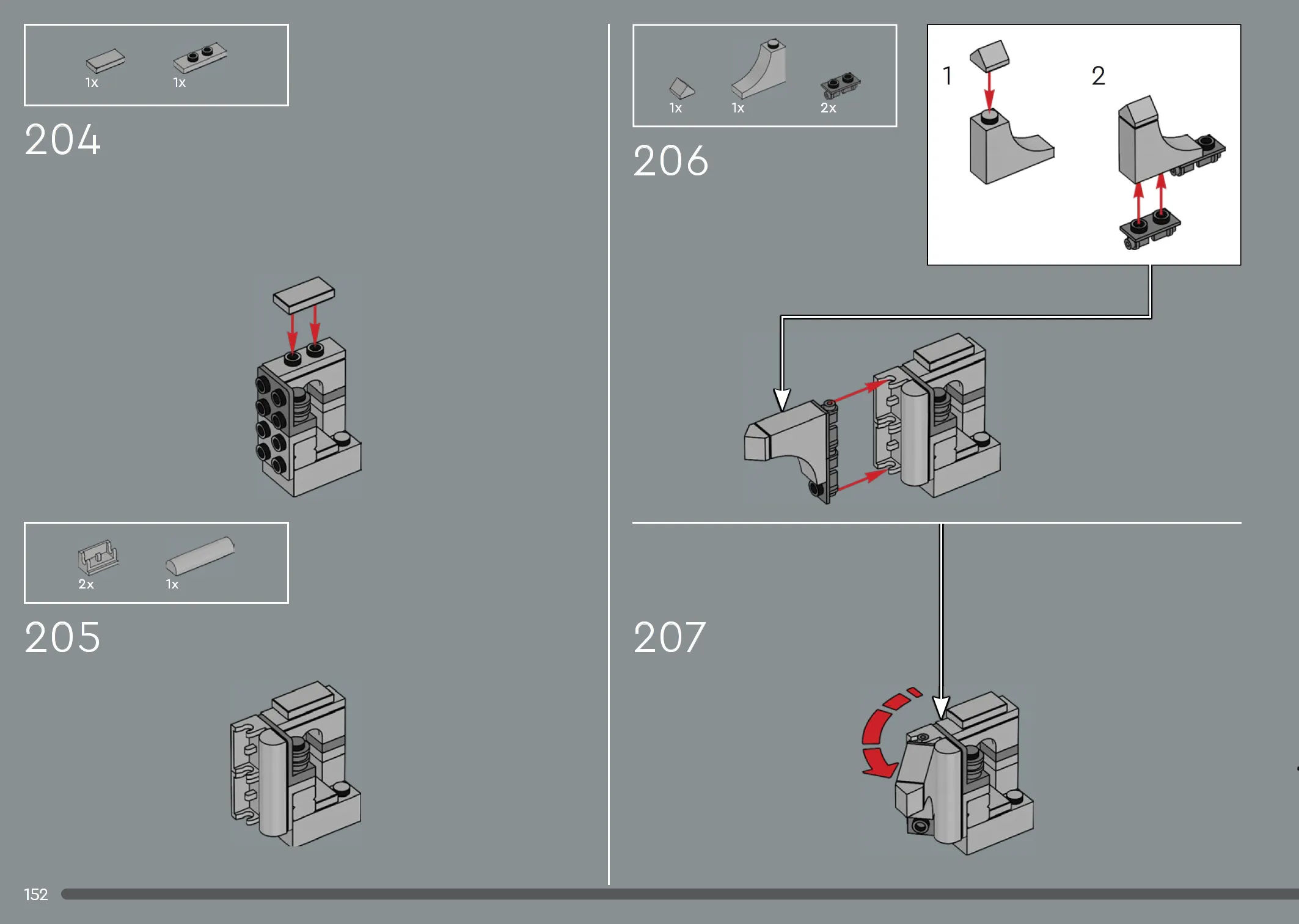 1x 1x

204

2x 1x

205

1x 1x 2x

206

1

2

207

152