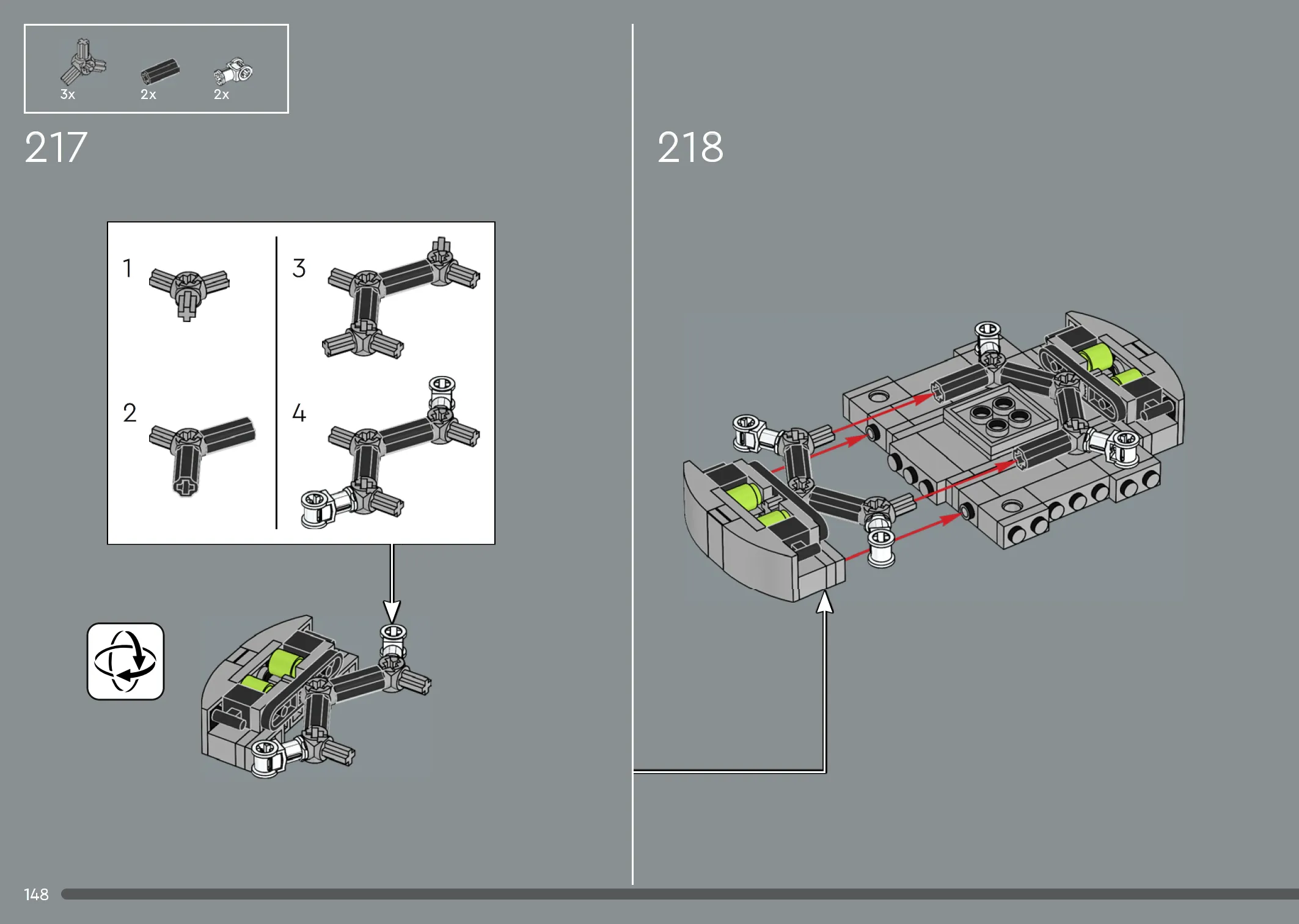 3x
2x
2x

217

1

2

3

4

218

148