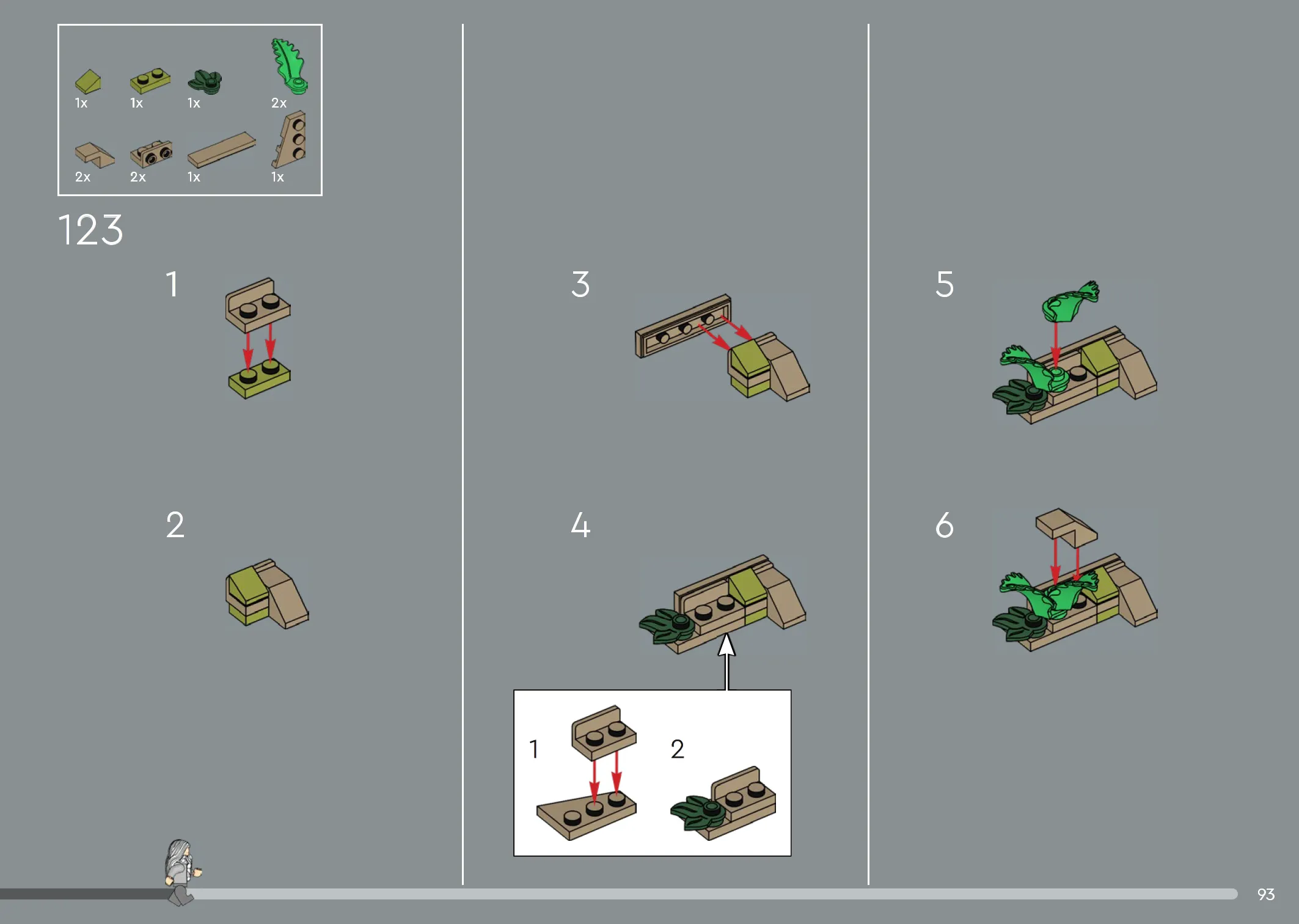 1x 1x 1x 2x
2x 2x 1x 1x

123

1

2

3

4

1 2

5

6

93