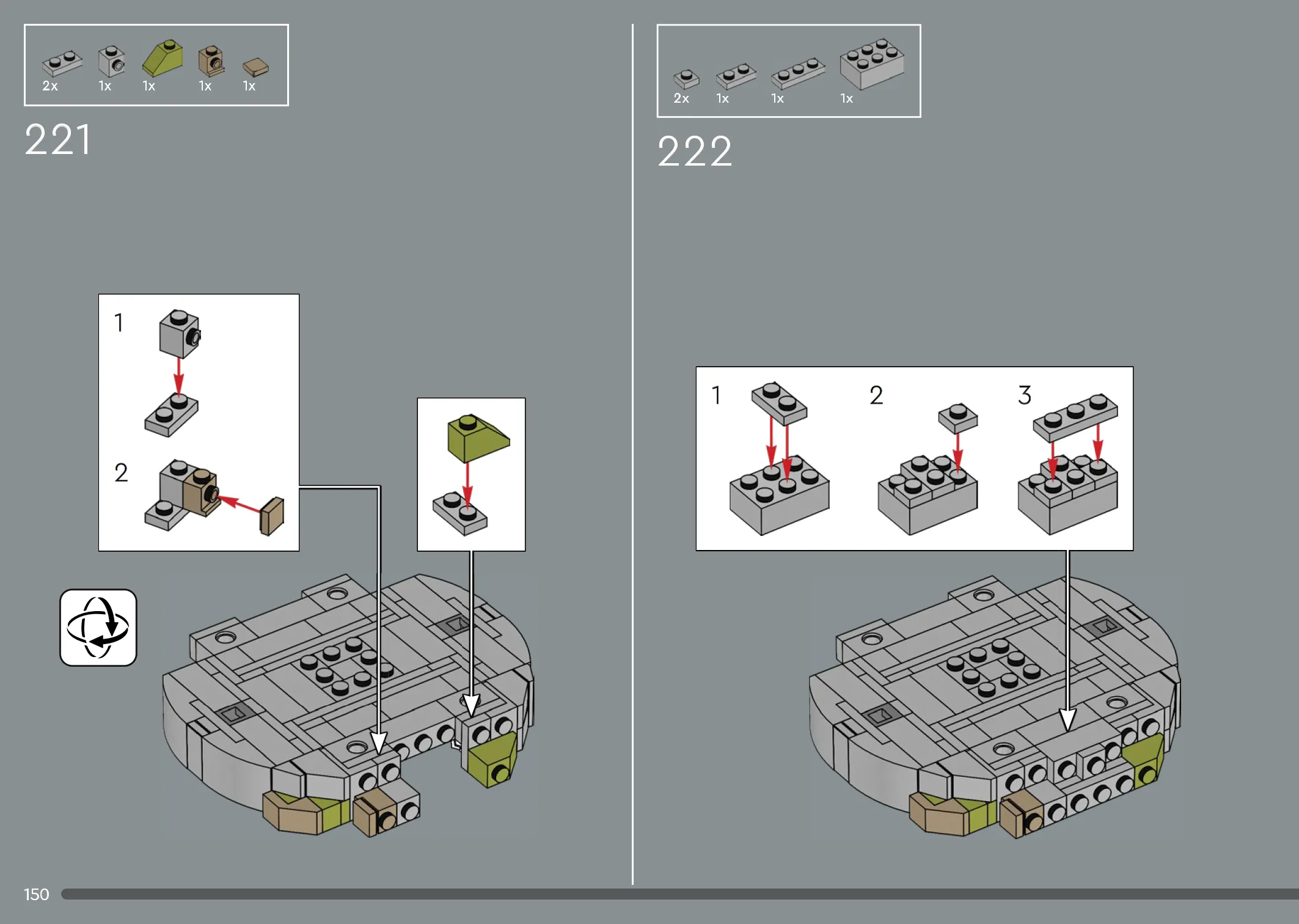 2x 1x 1x 1x 1x

221

1

2

2x 1x 1x 1x

222

1 2 3

150