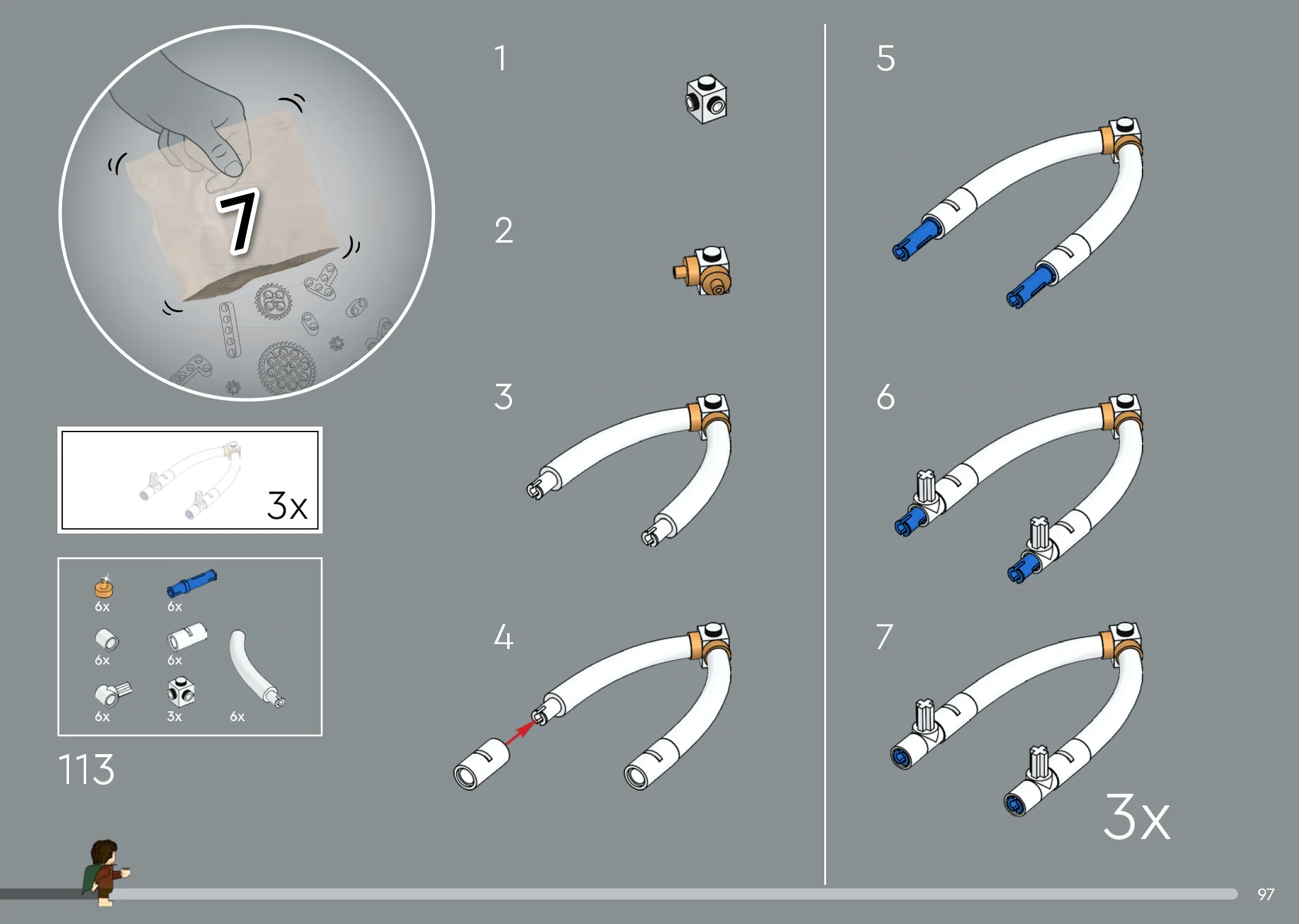 7

3x

6x
6x
6x
6x
6x
3x
6x

113

1

2

3

4

5

6

7

3x

97